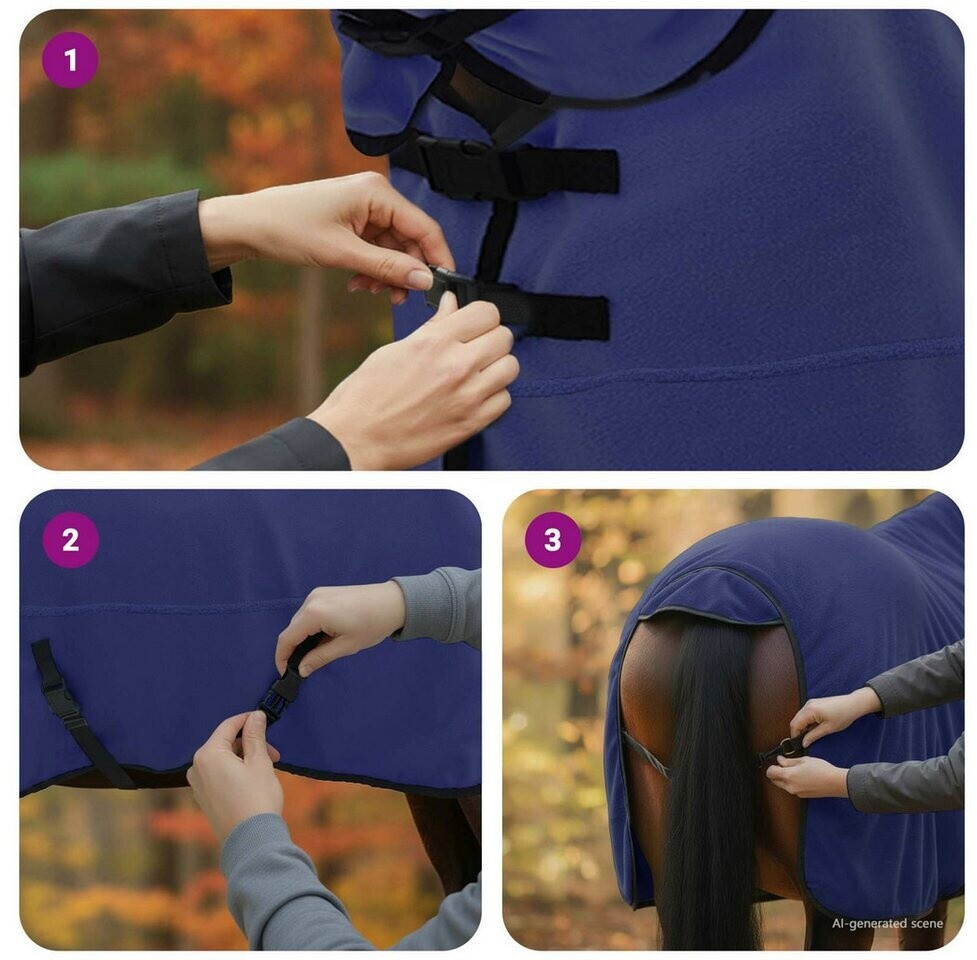 1

2

3

AI-generated scene