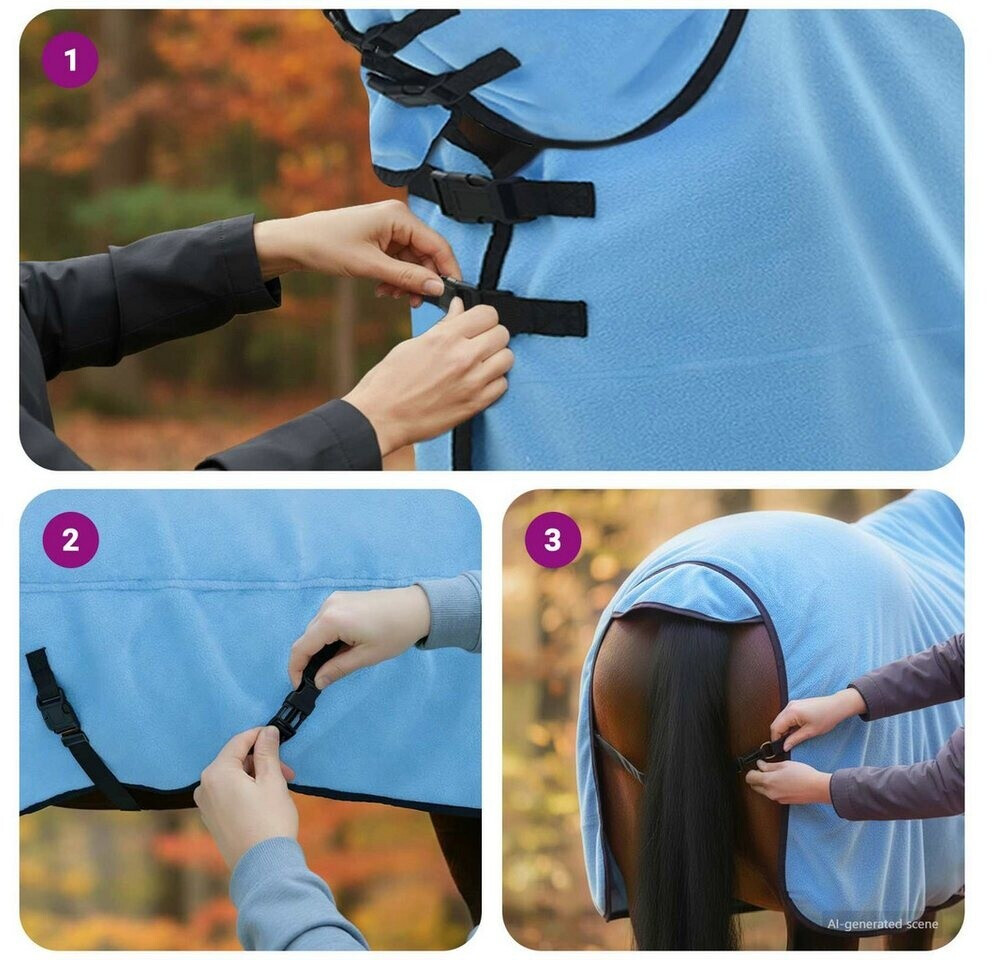 1

2

3

AI-generated scene