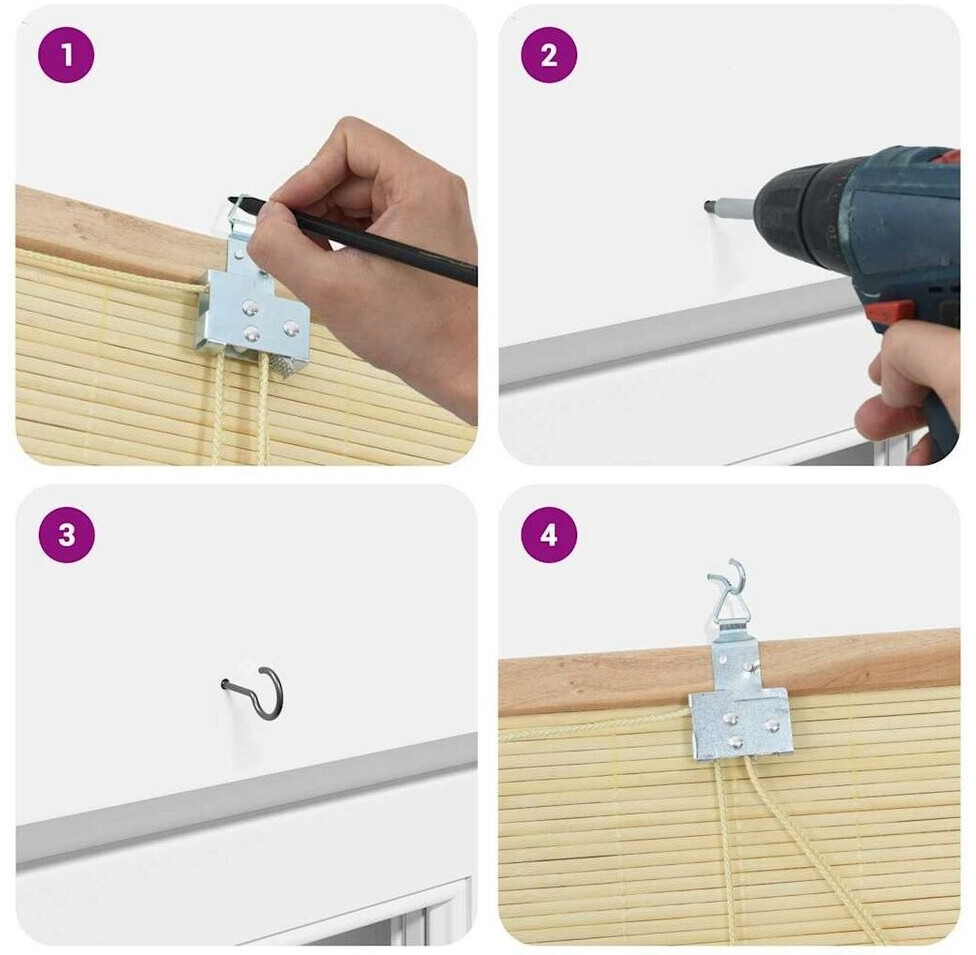 1

2

3

4