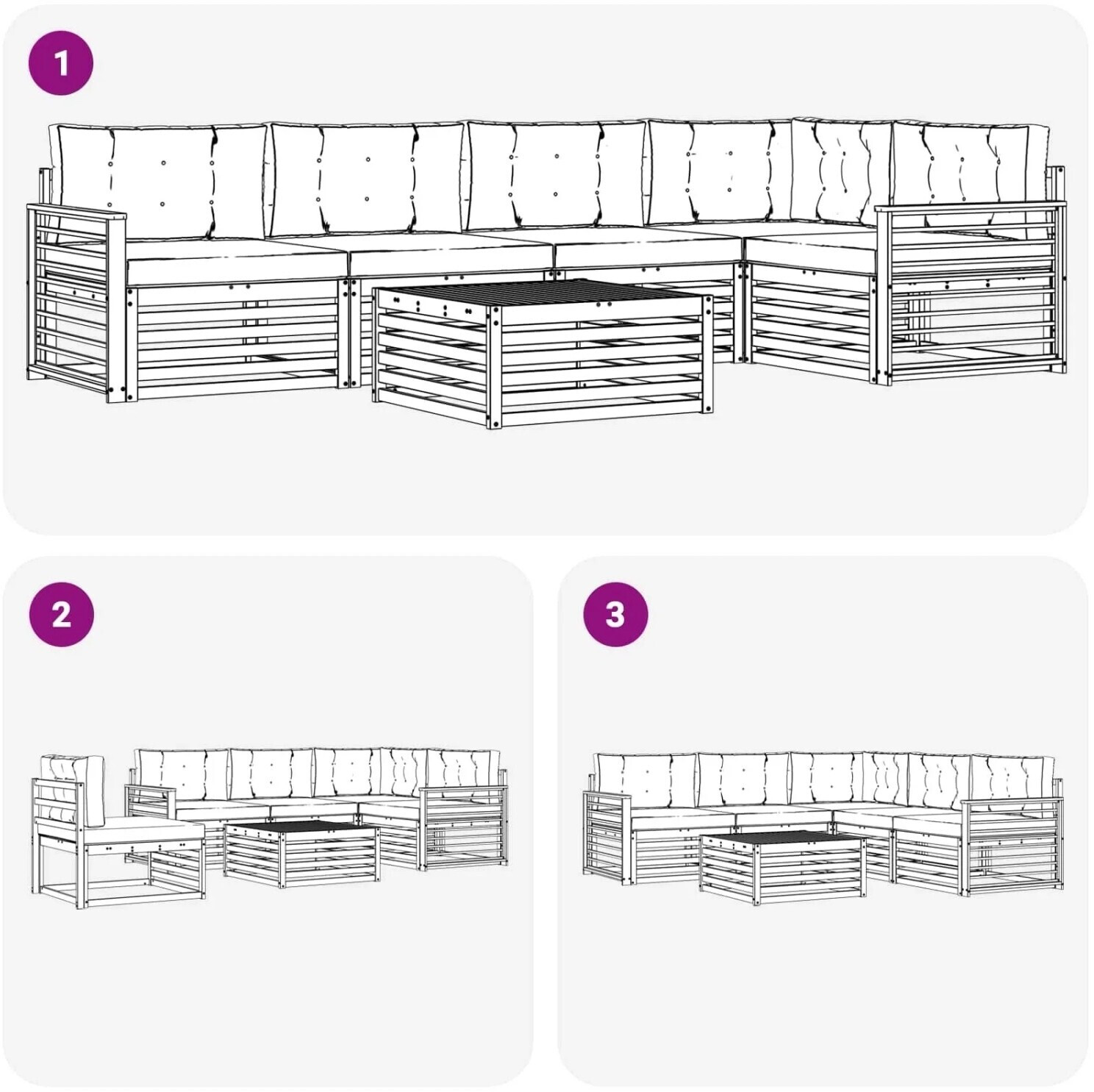 1

2

3