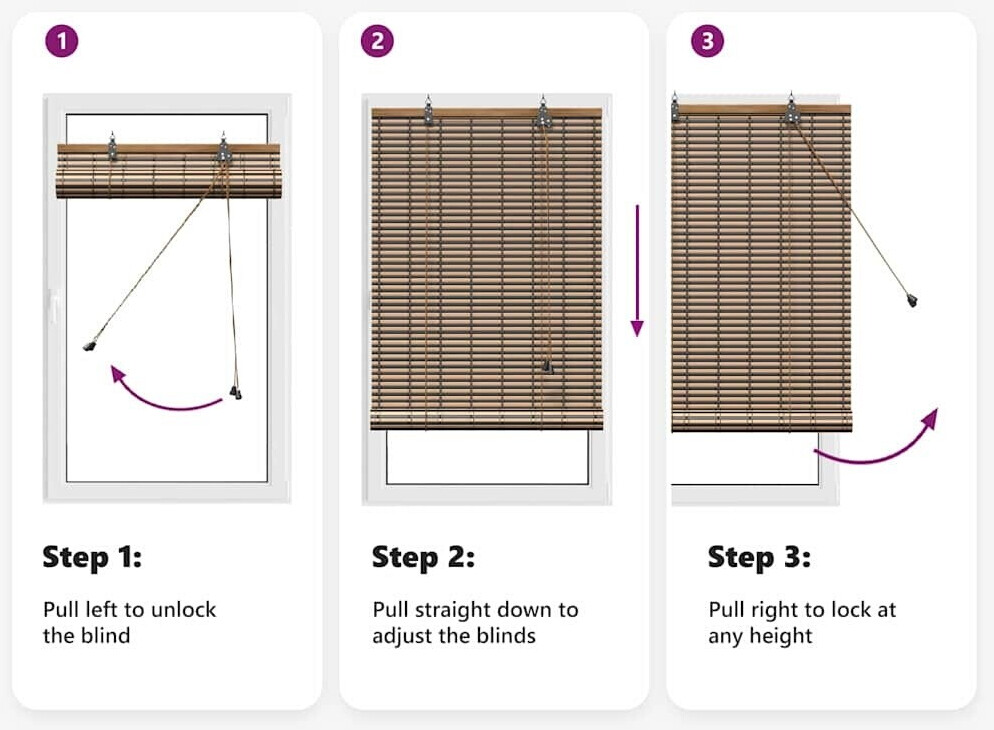 1

Step 1:

Pull left to unlock the blind

2

Step 2:

Pull straight down to adjust the blinds

3

Step 3:

Pull right to lock at any height