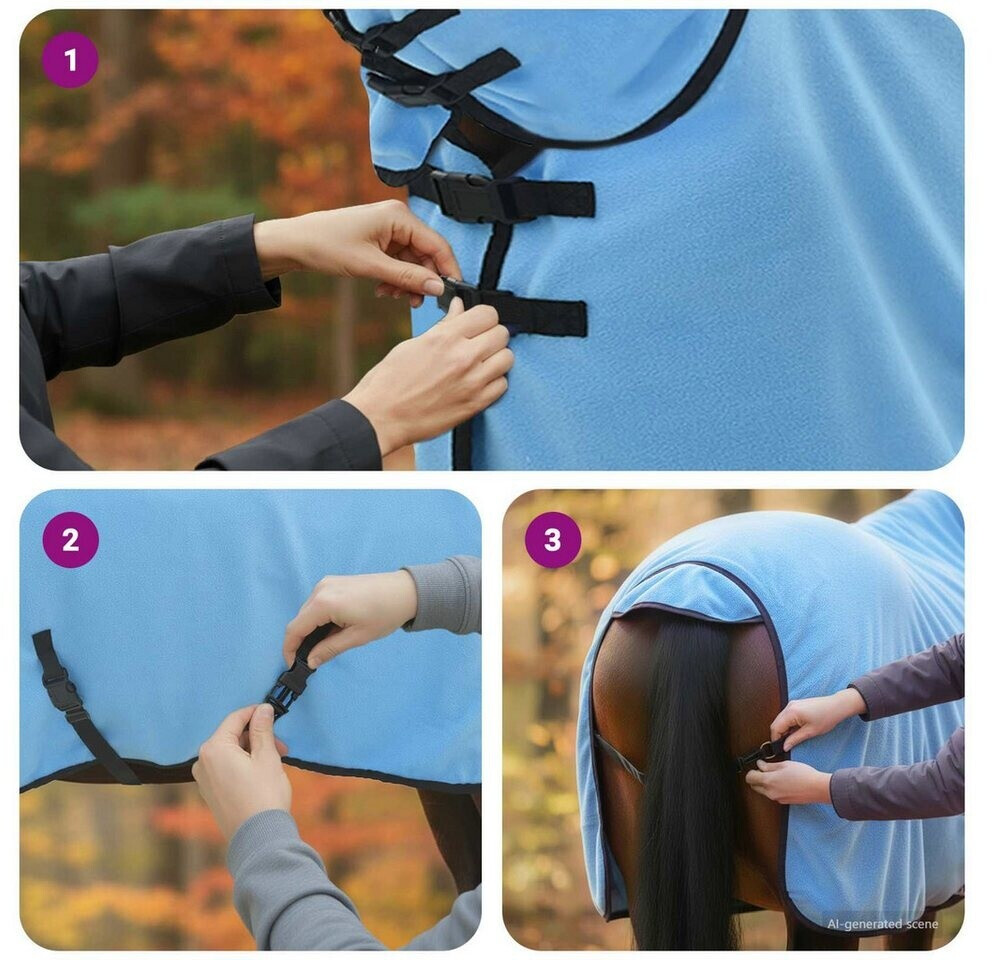 1

2

3

AI-generated scene