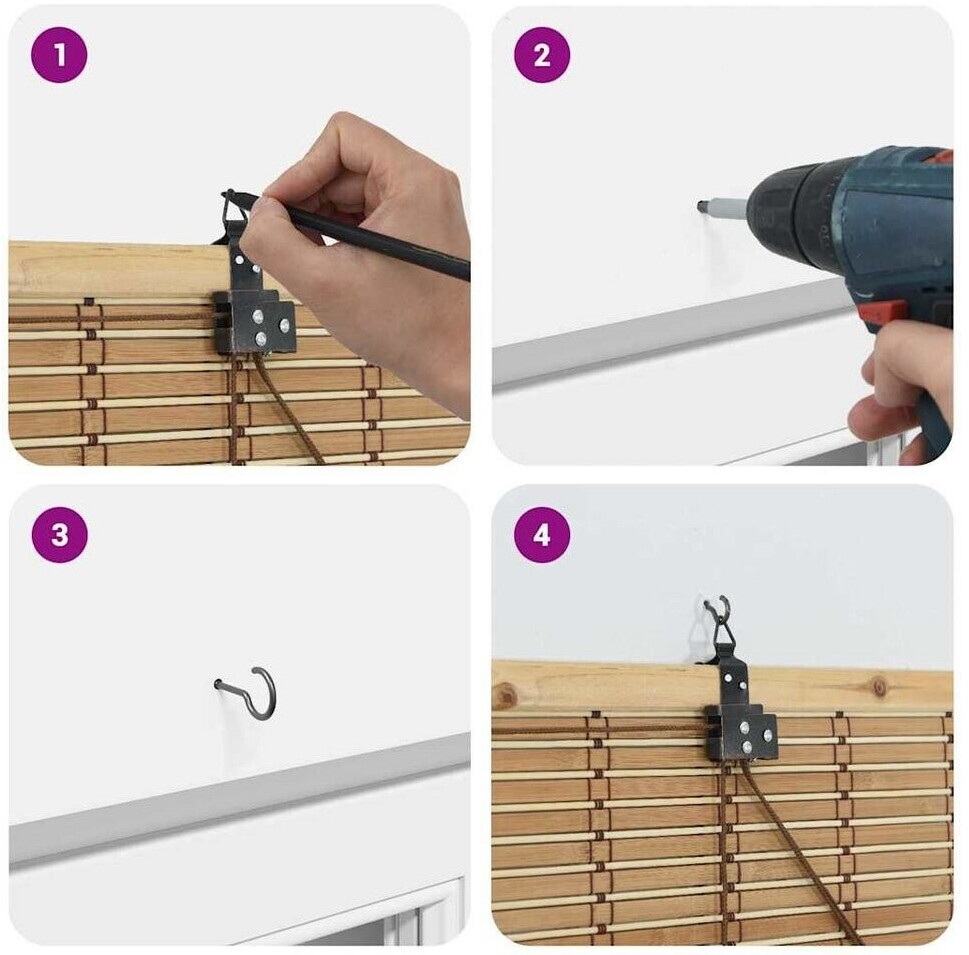 1

2

3

4