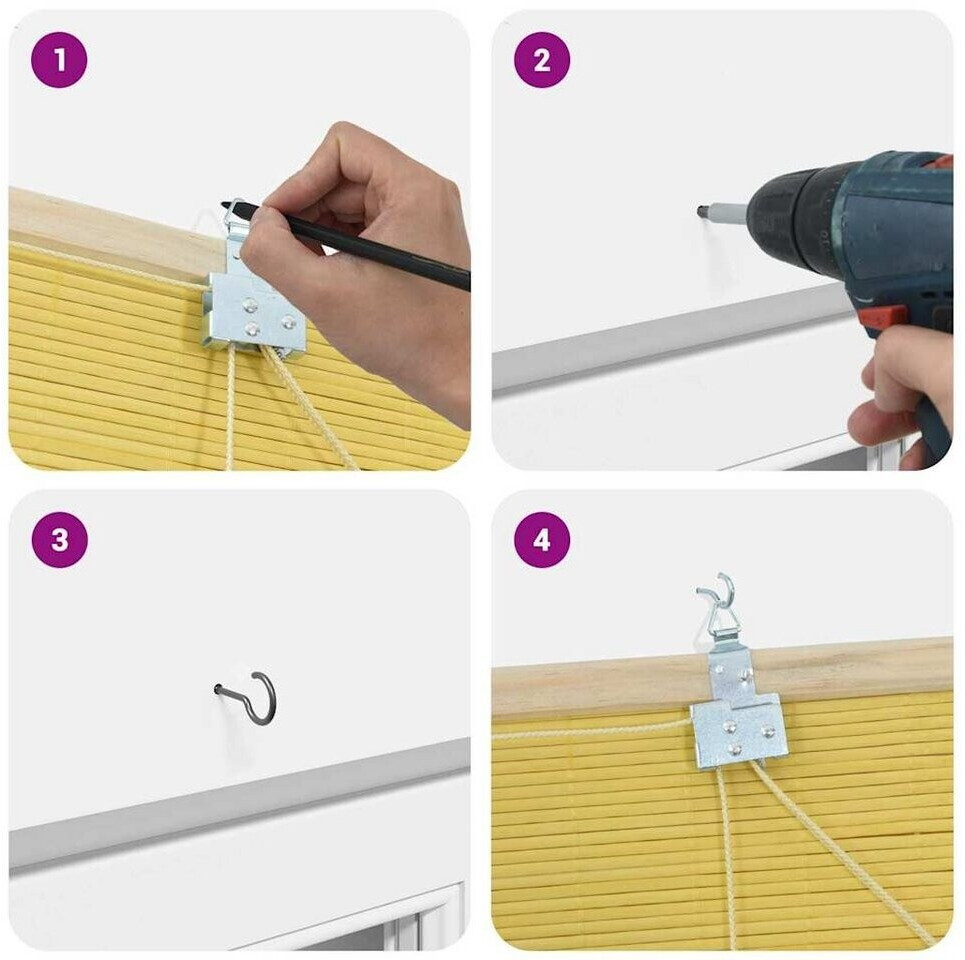 1

2

3

4