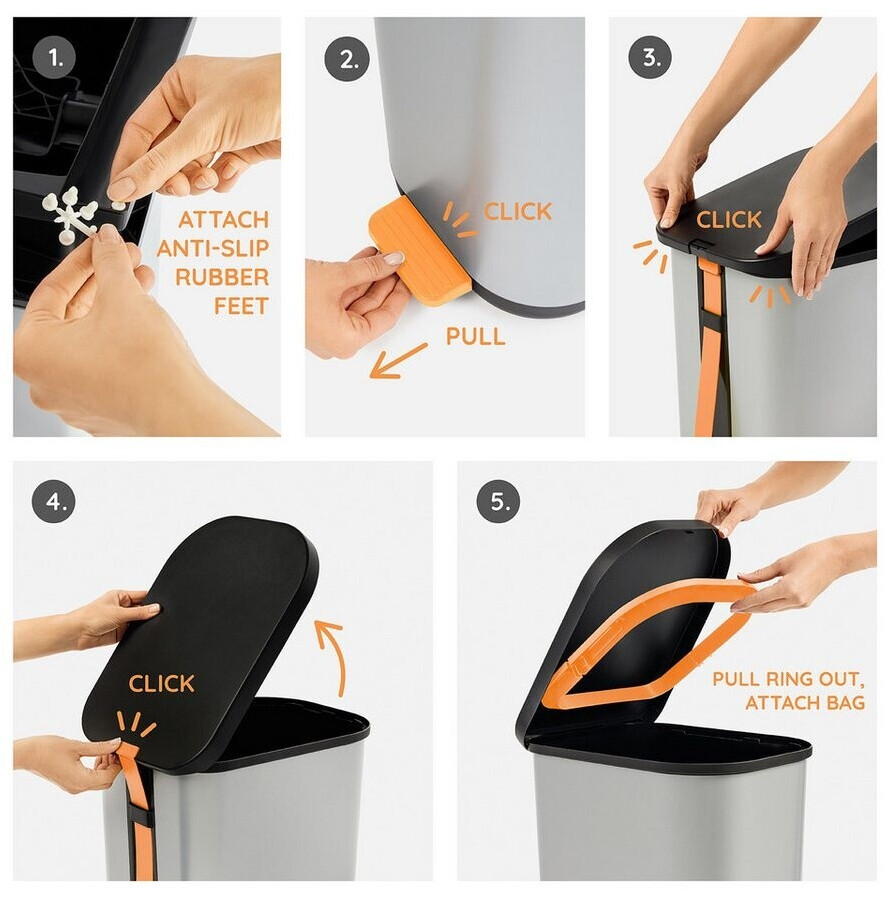 1.

ATTACH ANTI-SLIP RUBBER FEET

2.

CLICK

PULL

3.

CLICK

4.

CLICK

5.

PULL RING OUT, ATTACH BAG