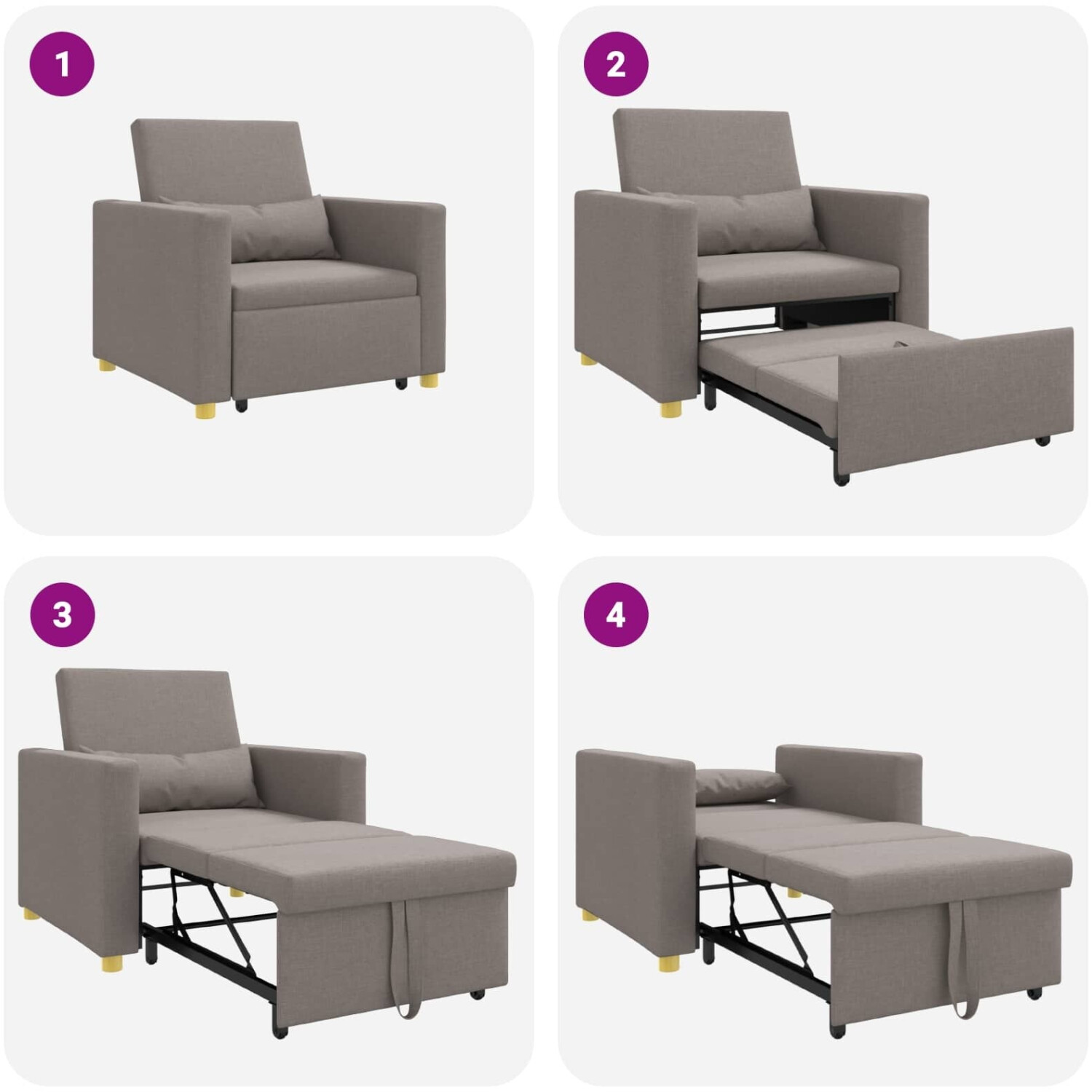 1

2

3

4