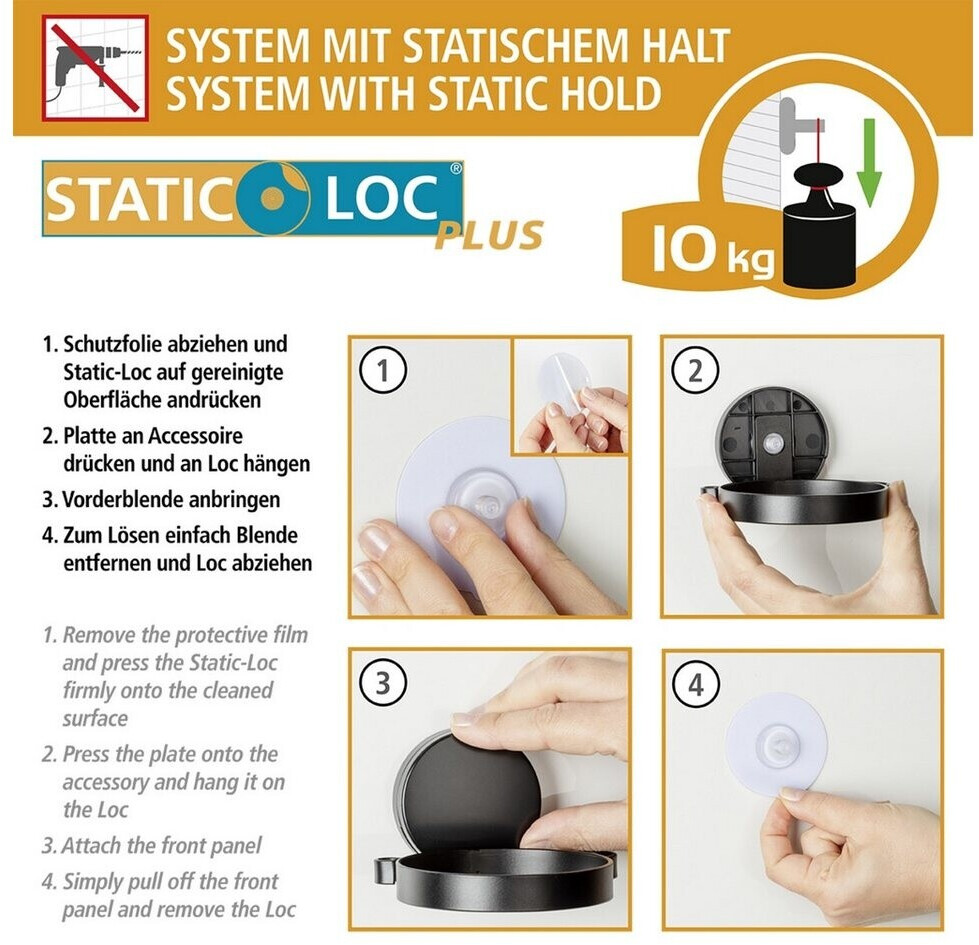 SYSTEM MIT STATISCHEM HALT
SYSTEM WITH STATIC HOLD

STATIC LOC®
PLUS

10 kg

1. Schutzfolie abziehen und Static-Loc auf gereinigte Oberfläche andrücken
2. Platte an Accessoire drücken und an Loc hängen
3. Vorderblende anbringen
4. Zum Lösen einfach Blende entfernen und Loc abziehen

1. Remove the protective film and press the Static-Loc firmly onto the cleaned surface
2. Press the plate onto the accessory and hang it on the Loc
3. Attach the front panel
4. Simply pull off the front panel and remove the Loc

1

2

3

4