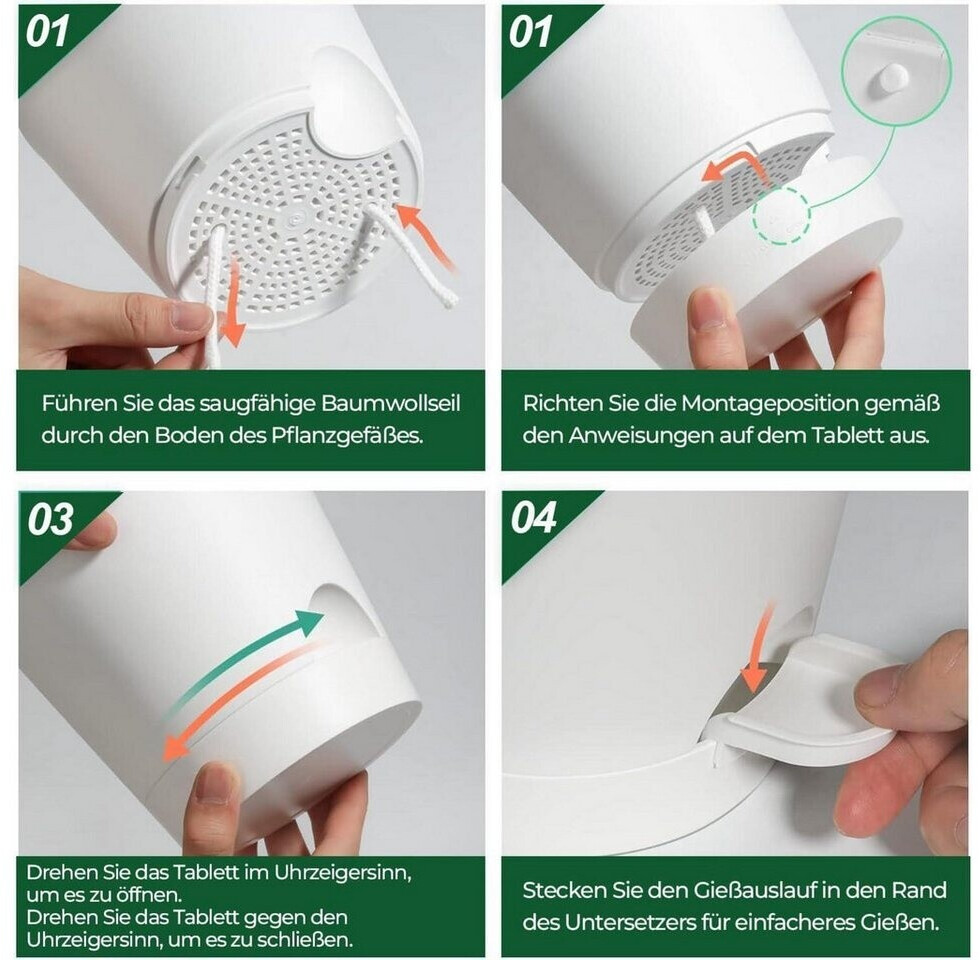 01

Führen Sie das saugfähige Baumwollseil durch den Boden des Pflanzgefäßes.

01

Richten Sie die Montageposition gemäß den Anweisungen auf dem Tablett aus.

03

Drehen Sie das Tablett im Uhrzeigersinn, um es zu öffnen.
Drehen Sie das Tablett gegen den Uhrzeigersinn, um es zu schließen.

04

Stecken Sie den Gießauslauf in den Rand des Untersetzers für einfacheres Gießen.