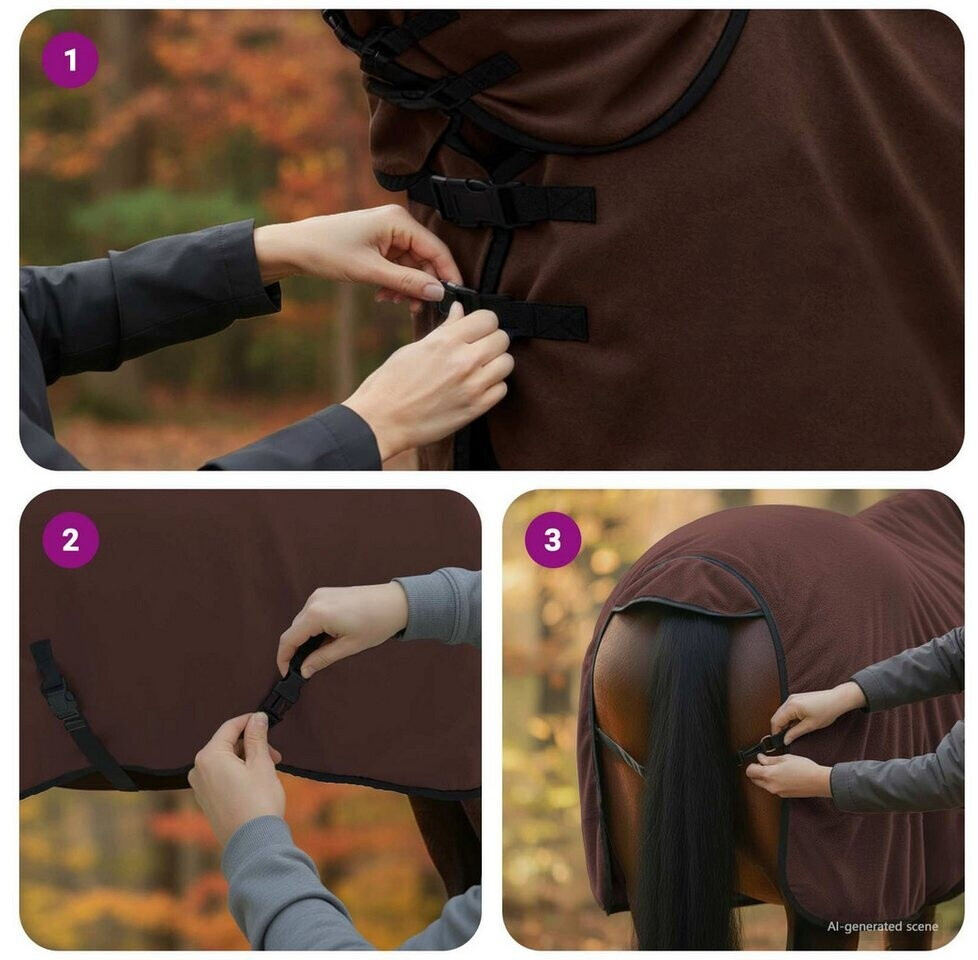 1

2

3

AI-generated scene