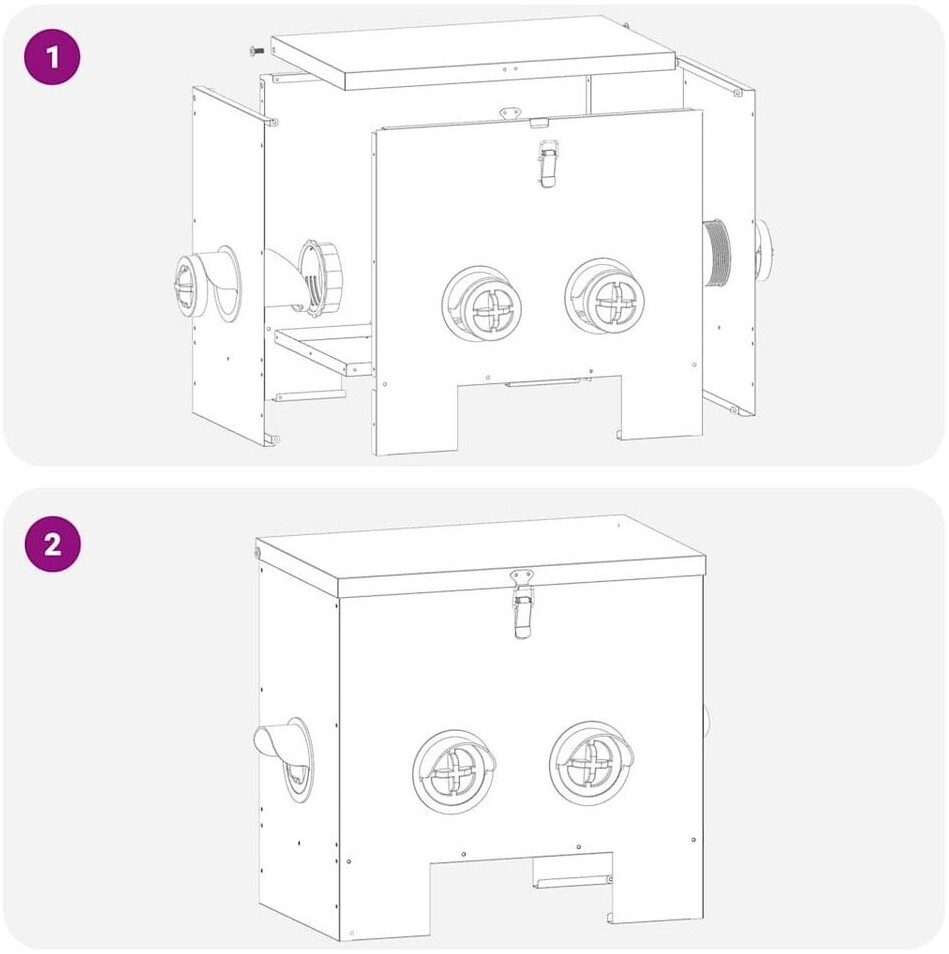 1

2