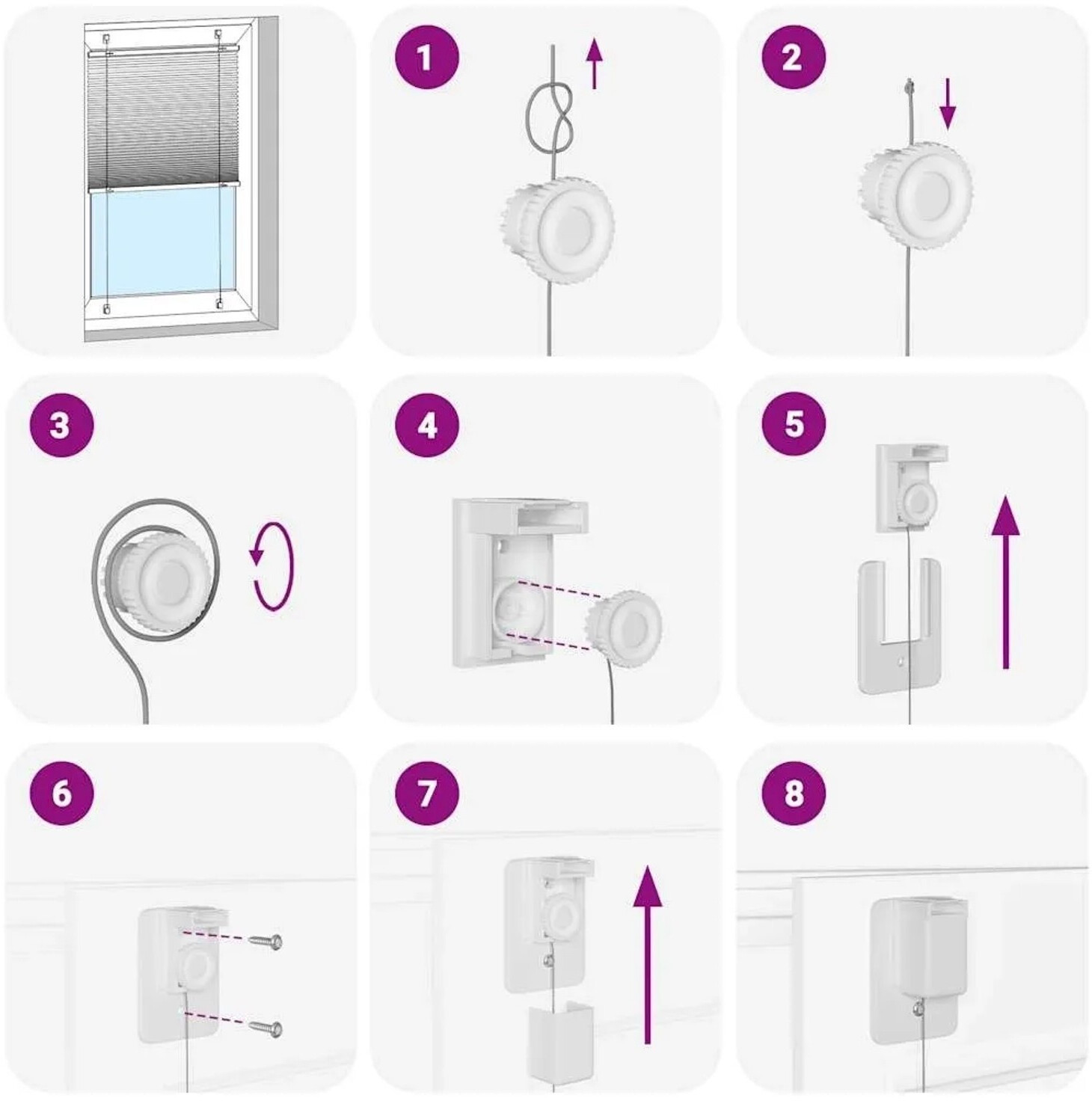 1

2

3

4

5

6

7

8