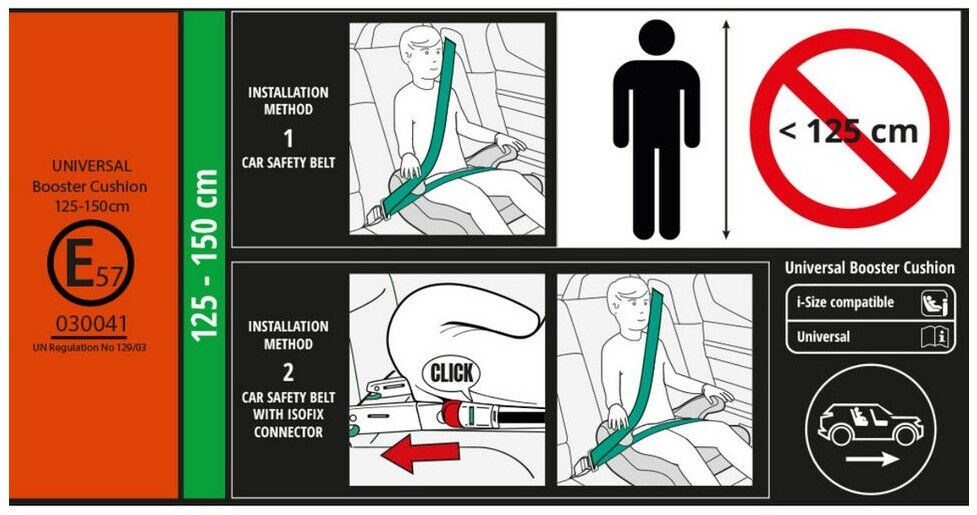 UNIVERSAL
Booster Cushion
125-150cm

E57

030041
UN Regulation No 129/03

125 - 150 cm

INSTALLATION METHOD
1
CAR SAFETY BELT

< 125 cm

INSTALLATION METHOD
2
CAR SAFETY BELT WITH ISOFIX CONNECTOR

CLICK

Universal Booster Cushion

i-Size compatible

Universal