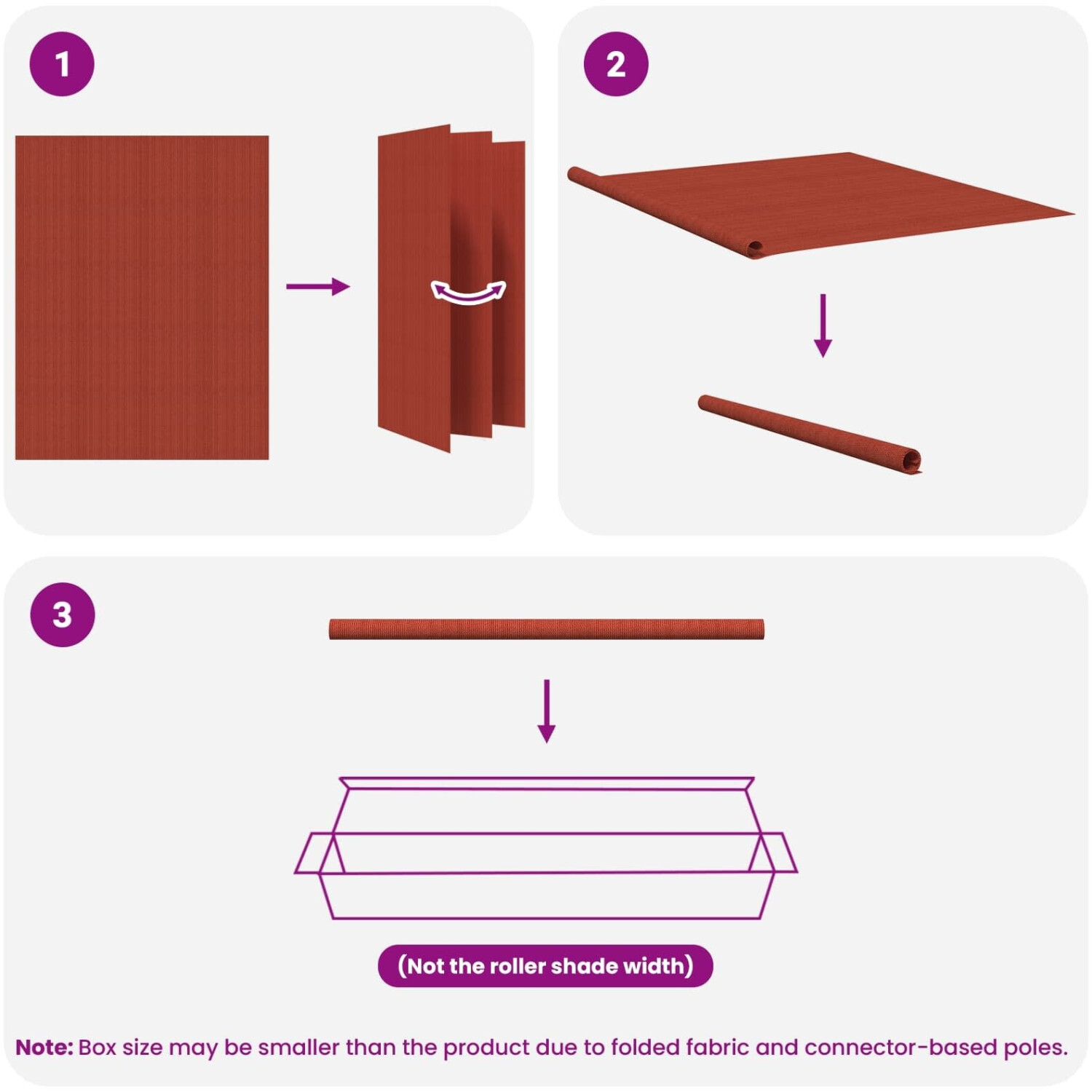 1

2

3

(Not the roller shade width)

Note: Box size may be smaller than the product due to folded fabric and connector-based poles.