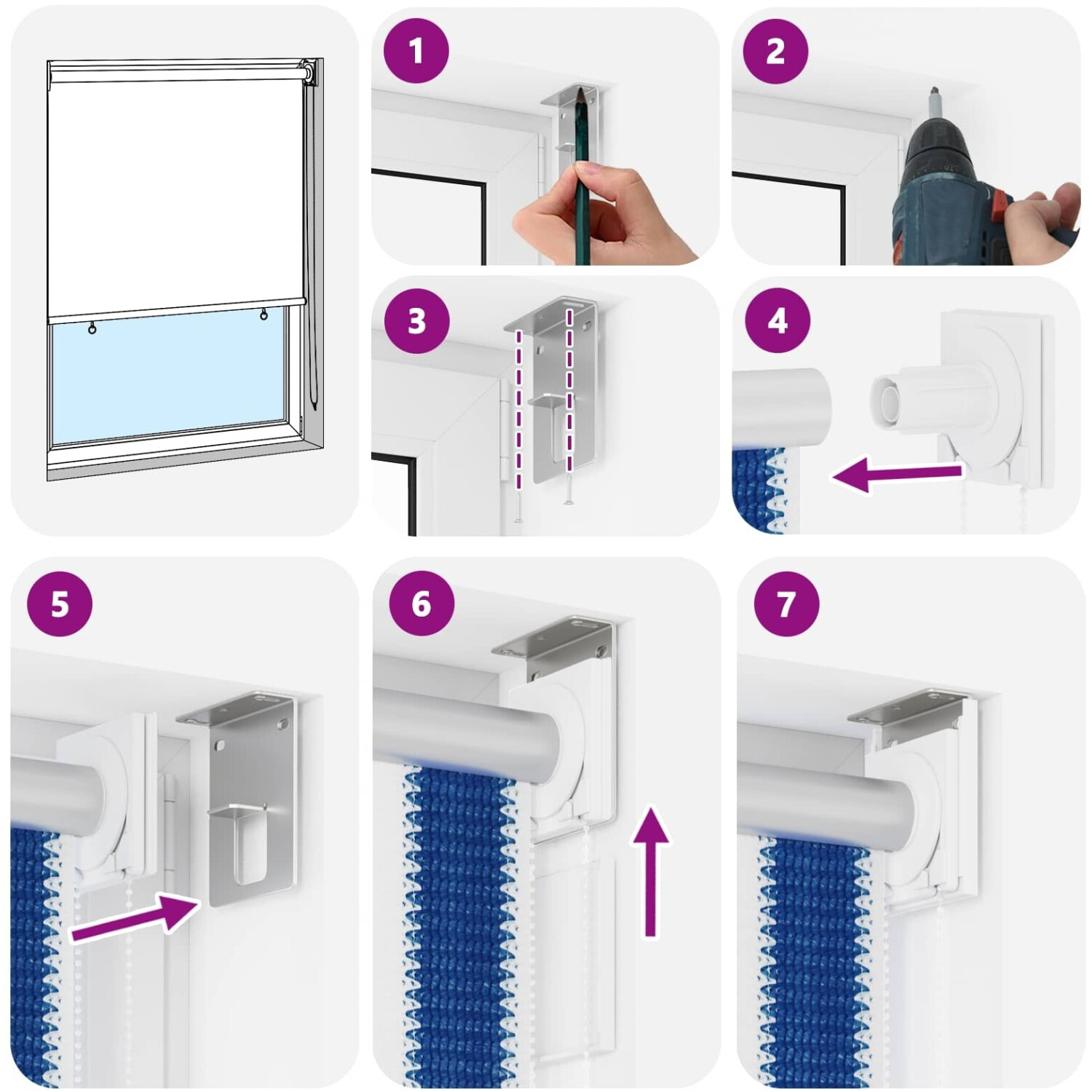 1

2

3

4

5

6

7