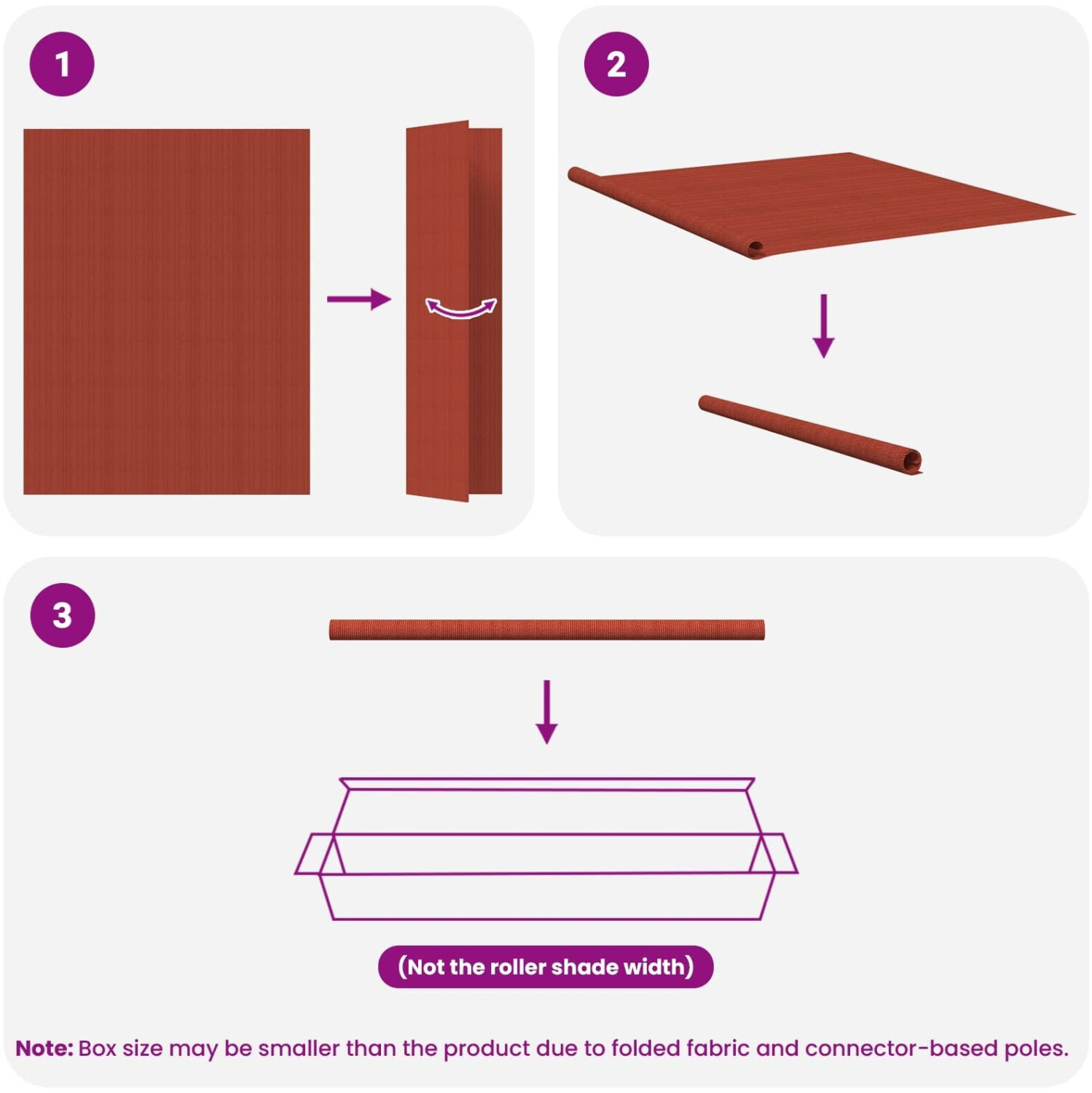 1

2

3

(Not the roller shade width)

Note: Box size may be smaller than the product due to folded fabric and connector-based poles.