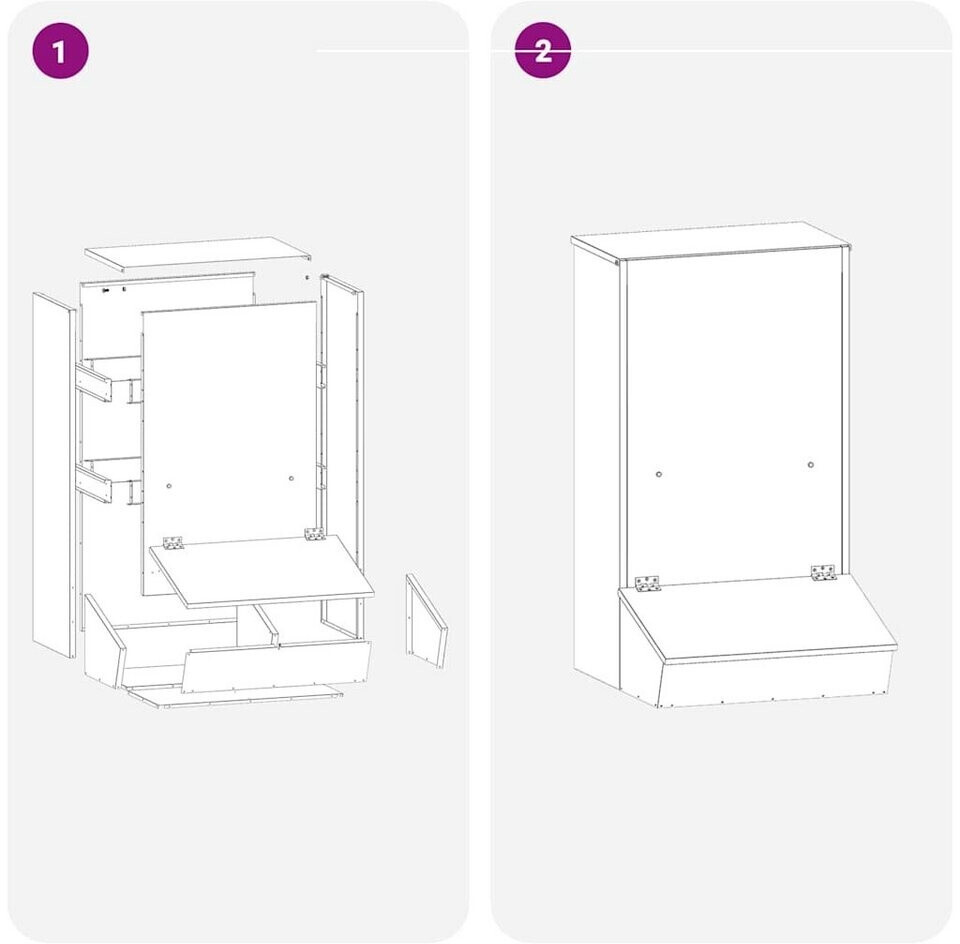 1

2