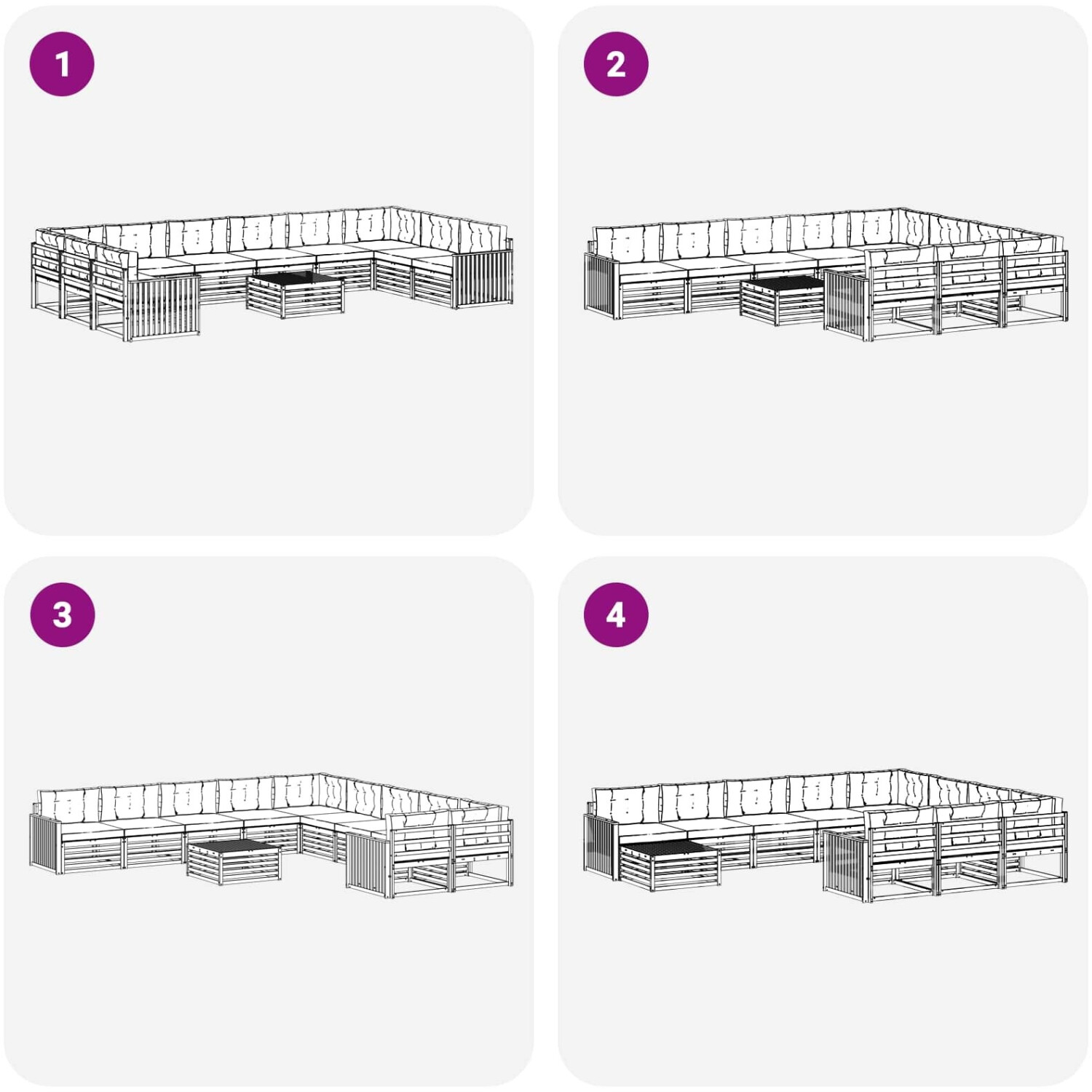 1

2

3

4