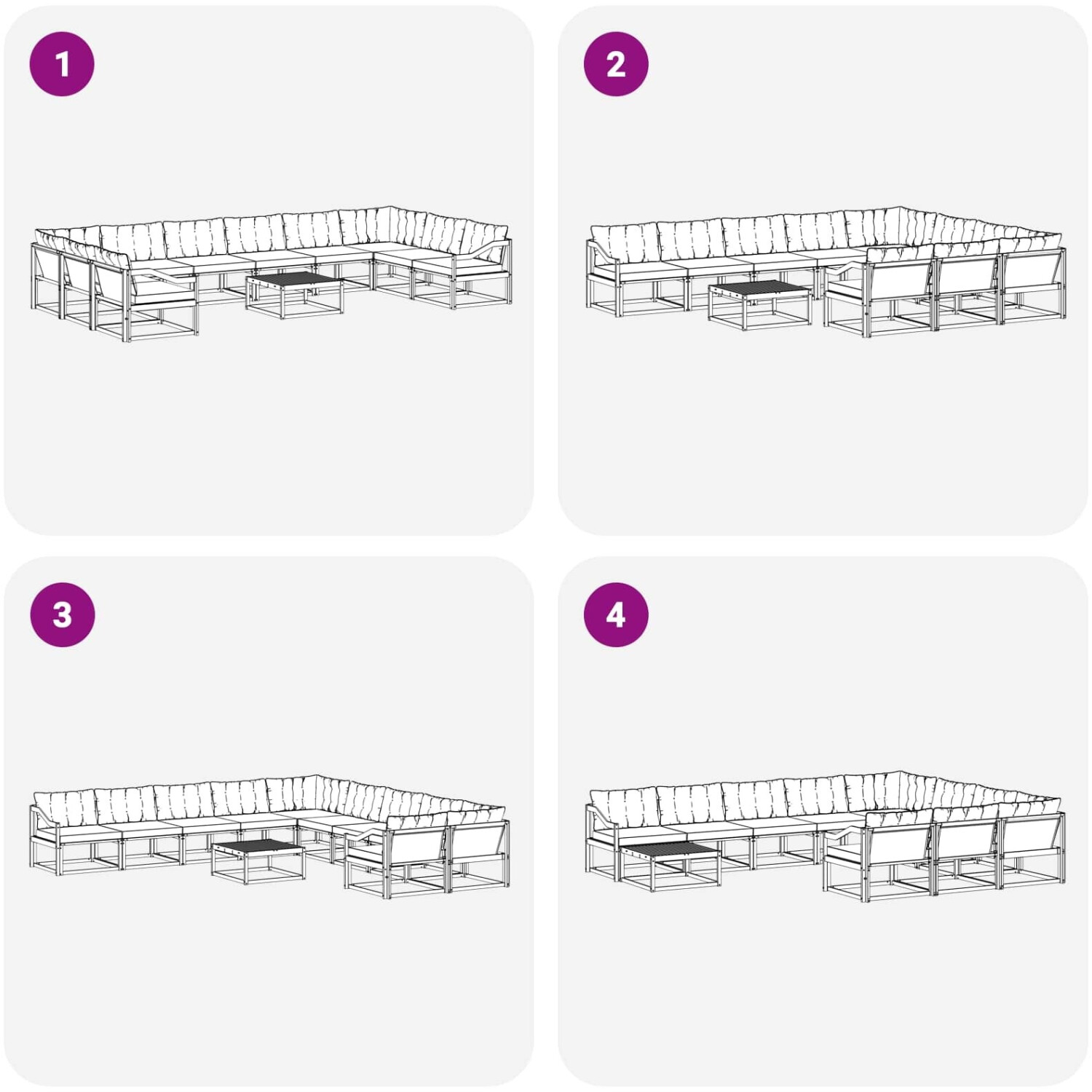 1

2

3

4