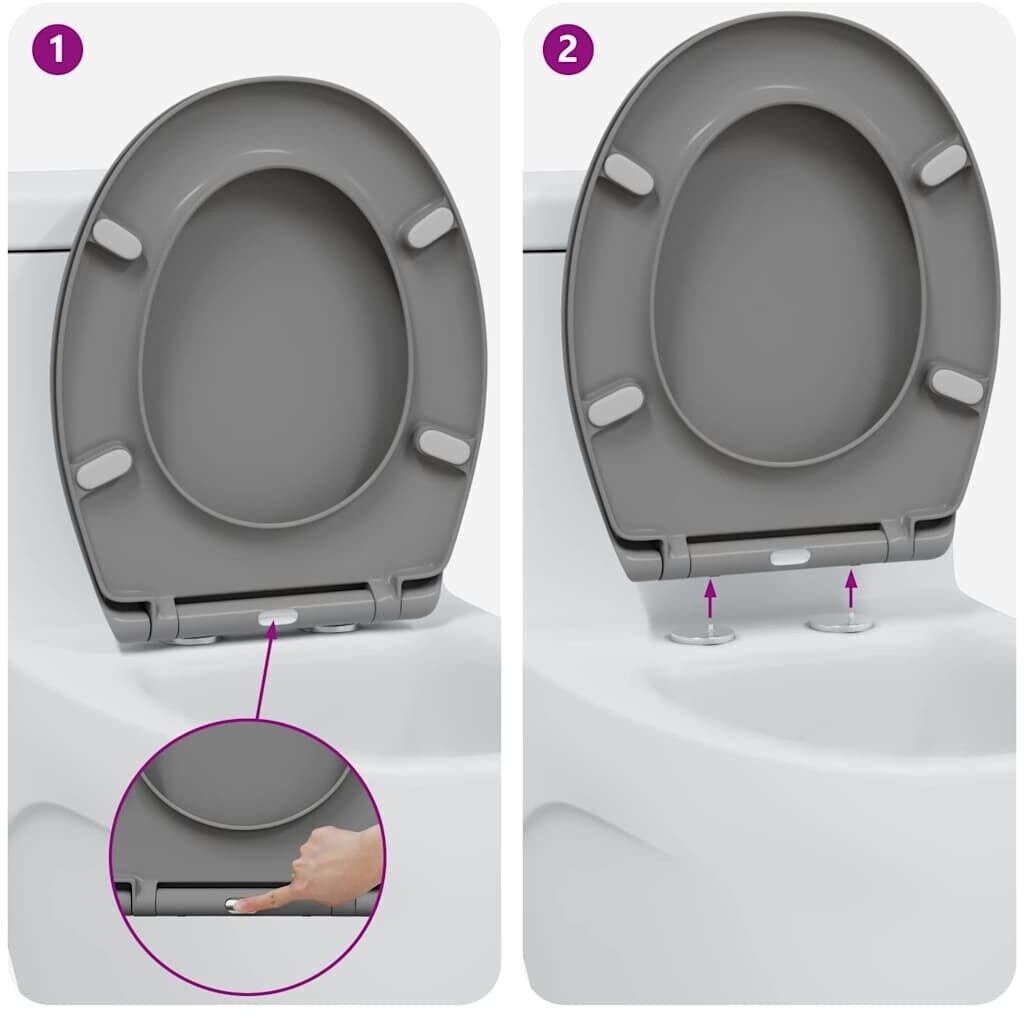 1

2