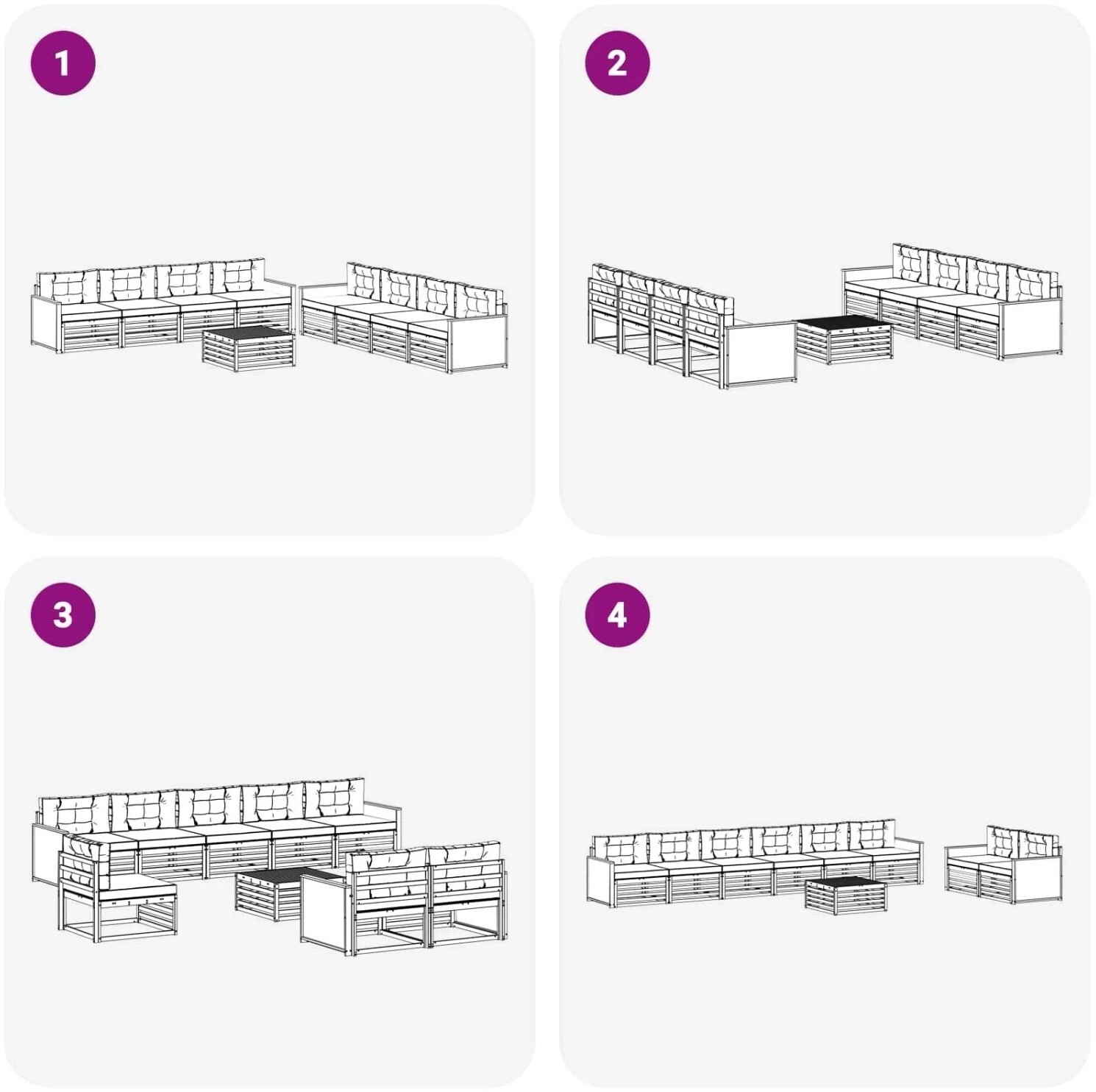 1

2

3

4