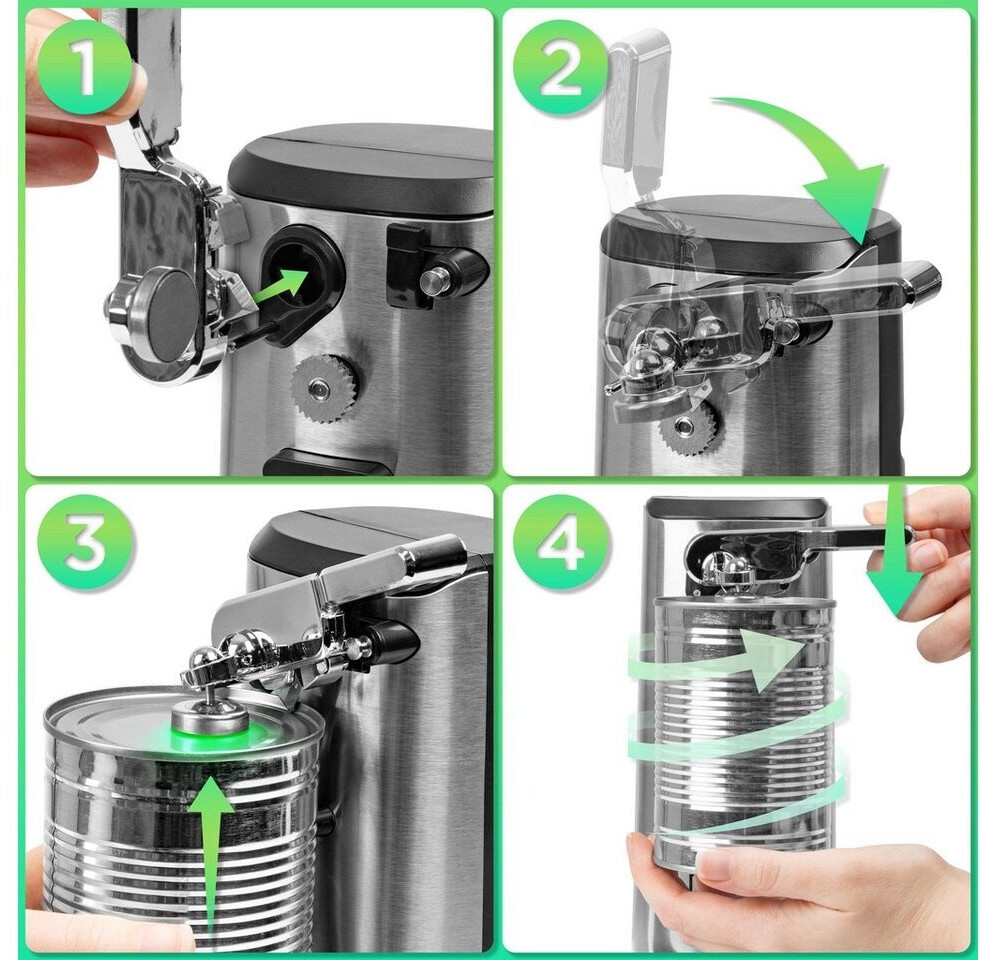 1
2
3
4