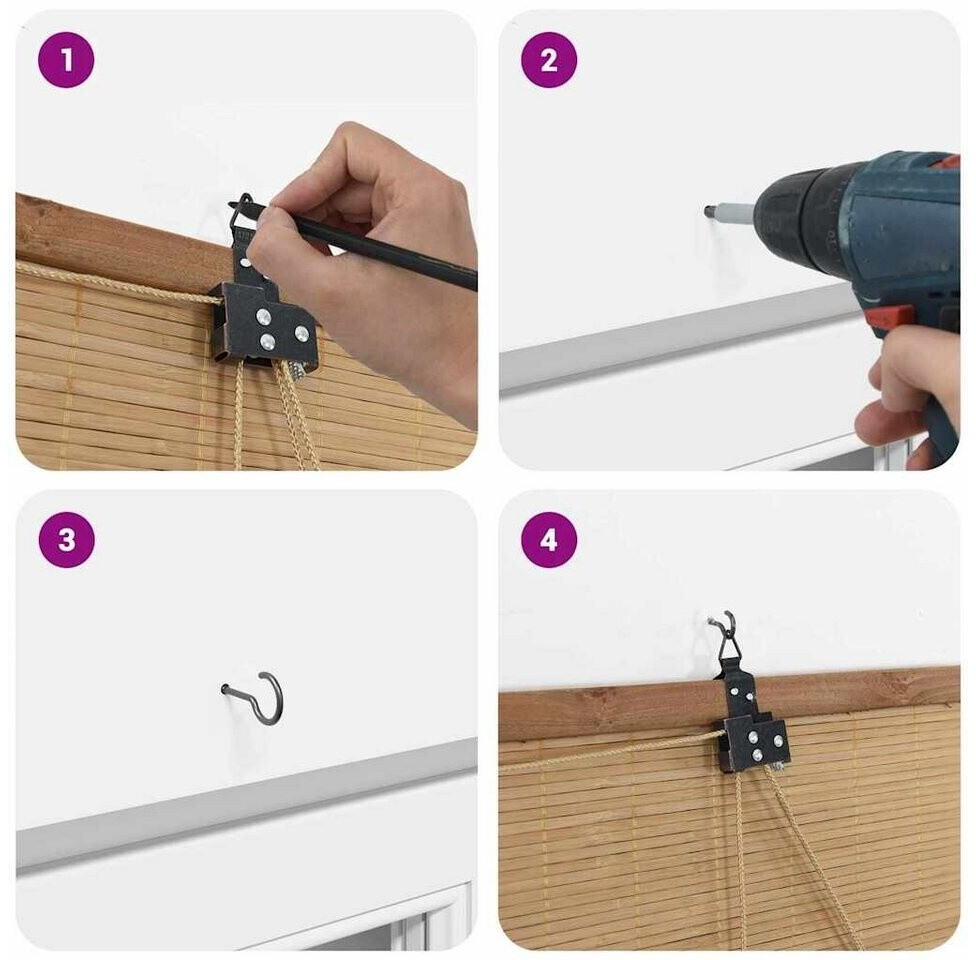 1

2

3

4