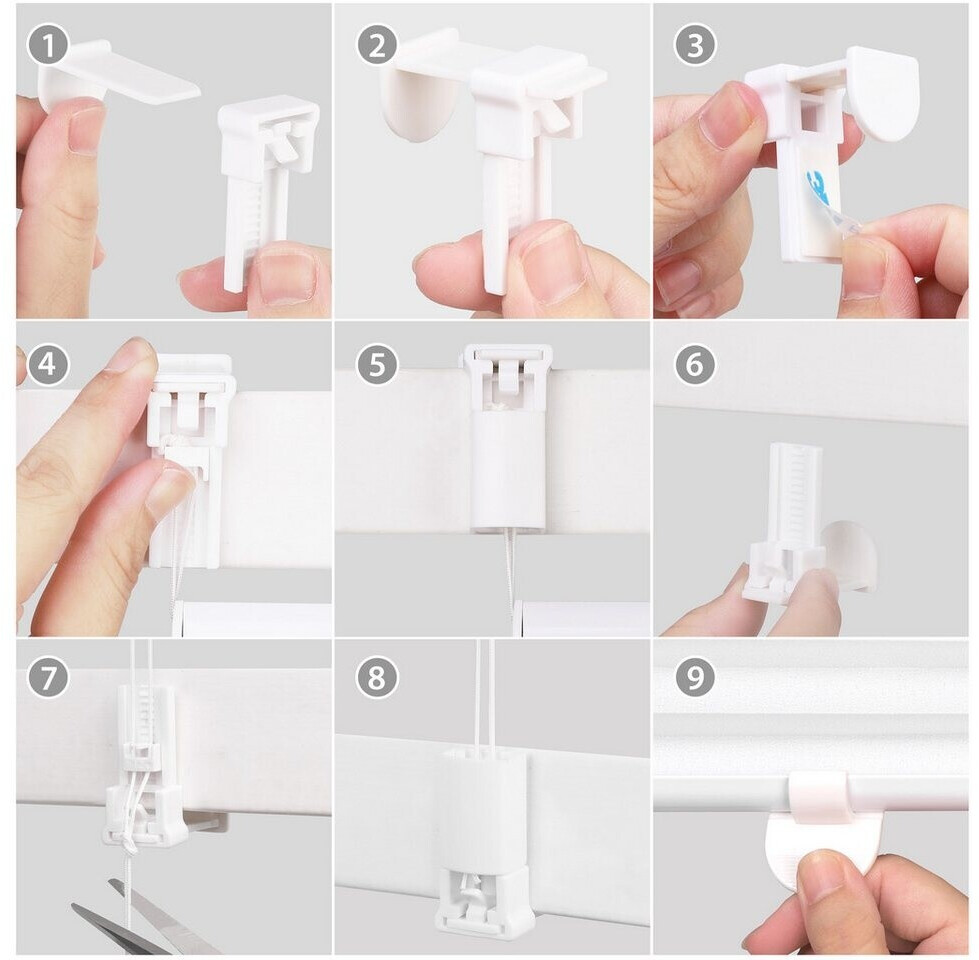 1
2
3
4
5
6
7
8
9