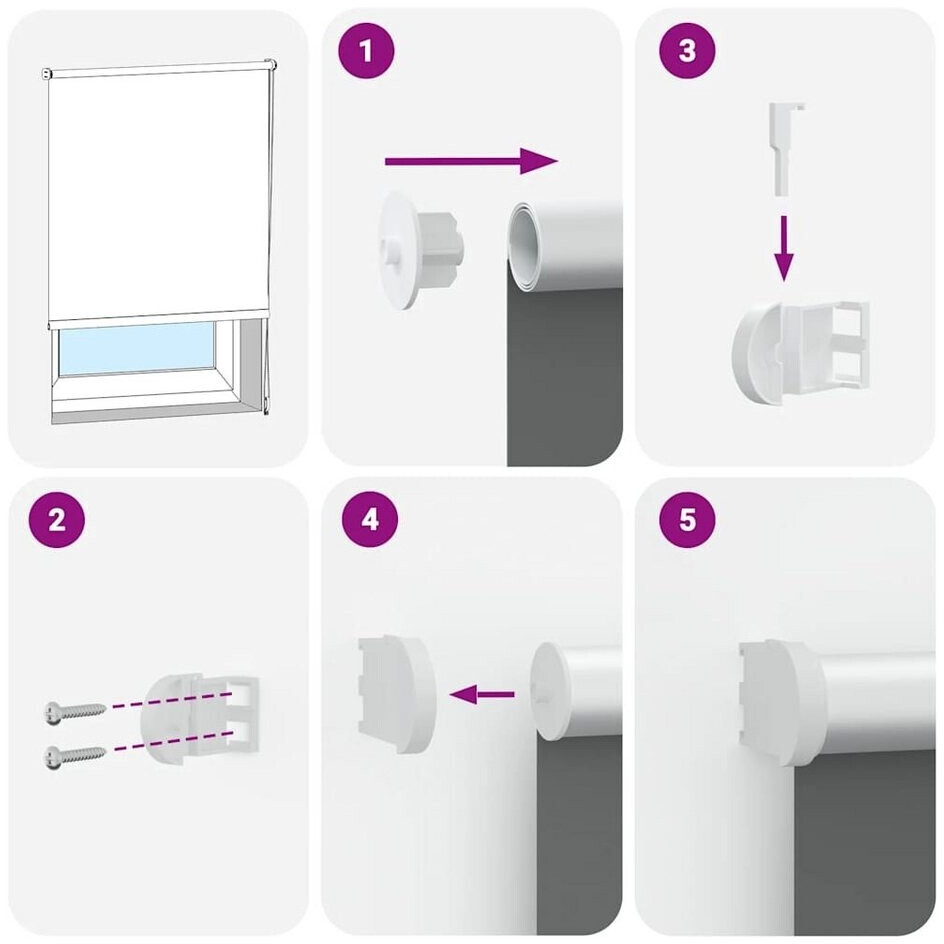 1

3

2

4

5