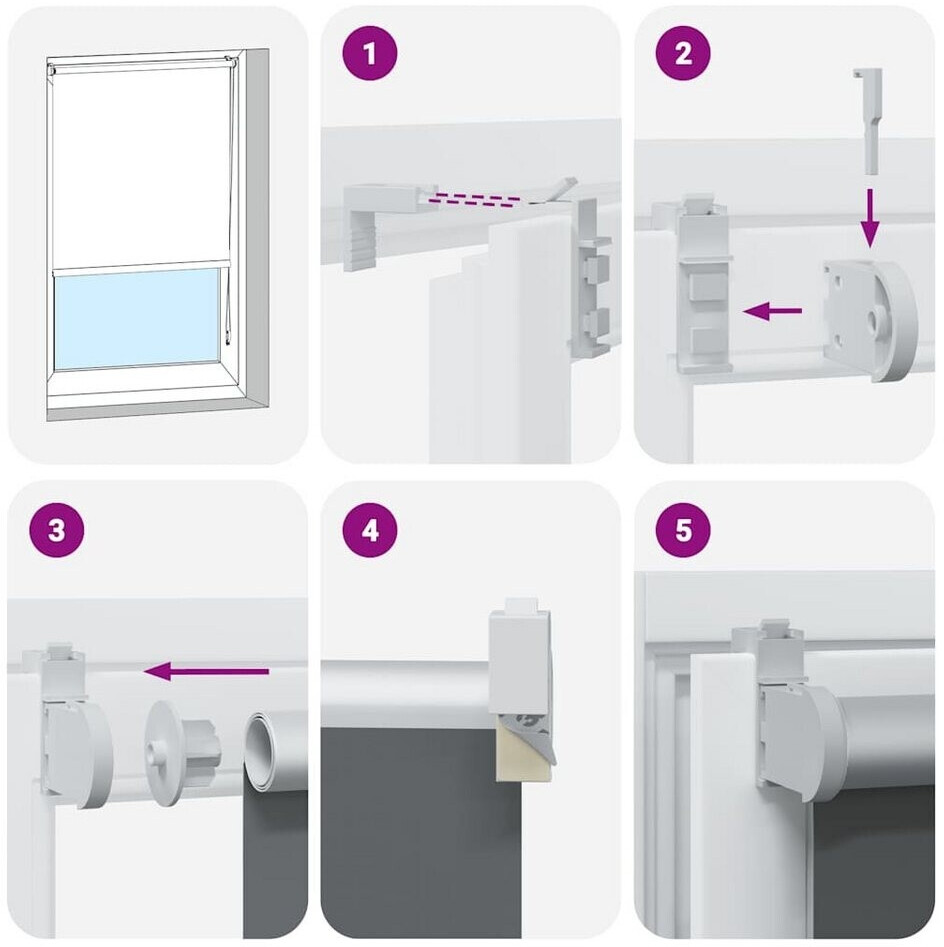 1

2

3

4

5