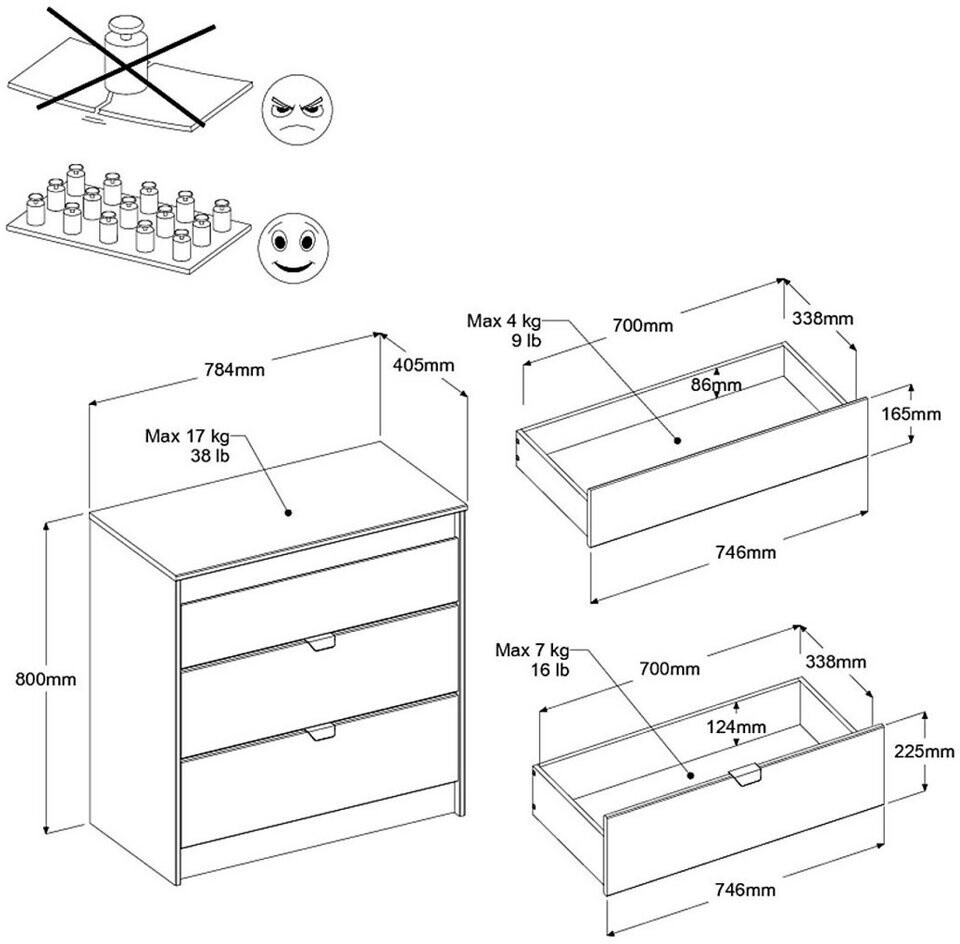 784mm
405mm
Max 17 kg
38 lb
800mm

Max 4 kg
9 lb
700mm
338mm
86mm
165mm
746mm

Max 7 kg
16 lb
700mm
338mm
124mm
225mm
746mm