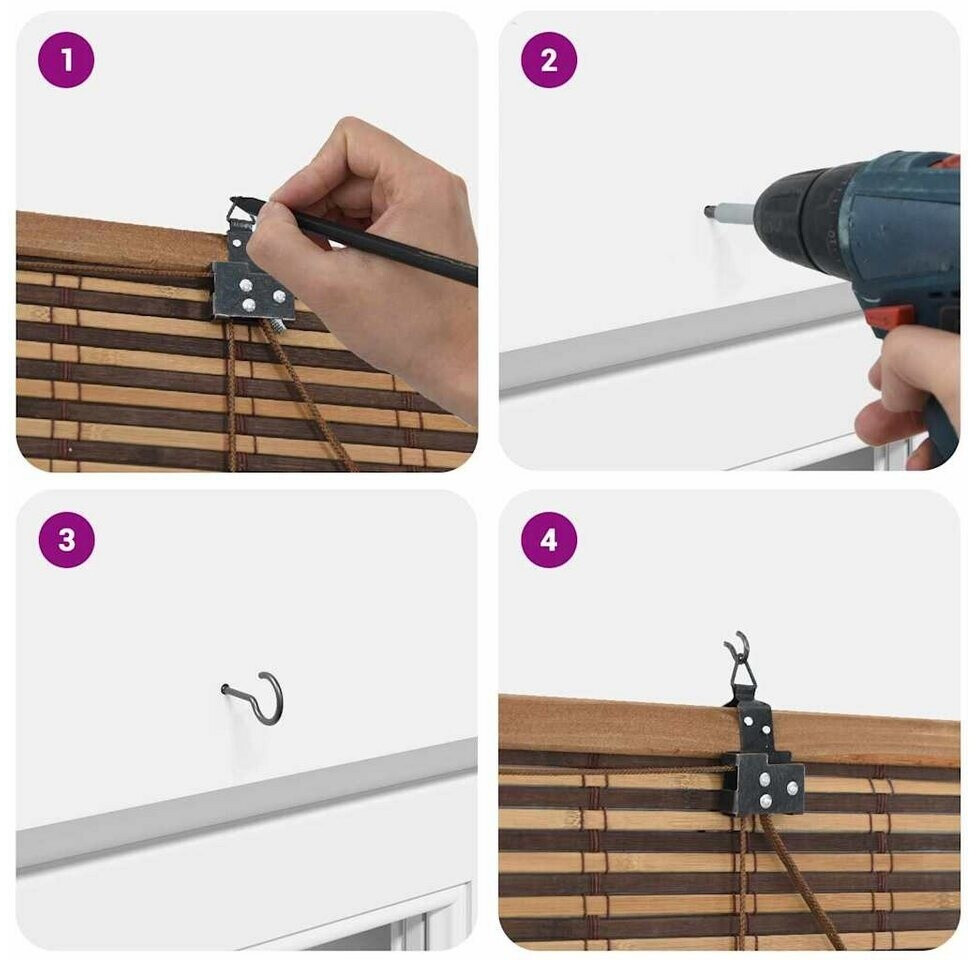 1

2

3

4