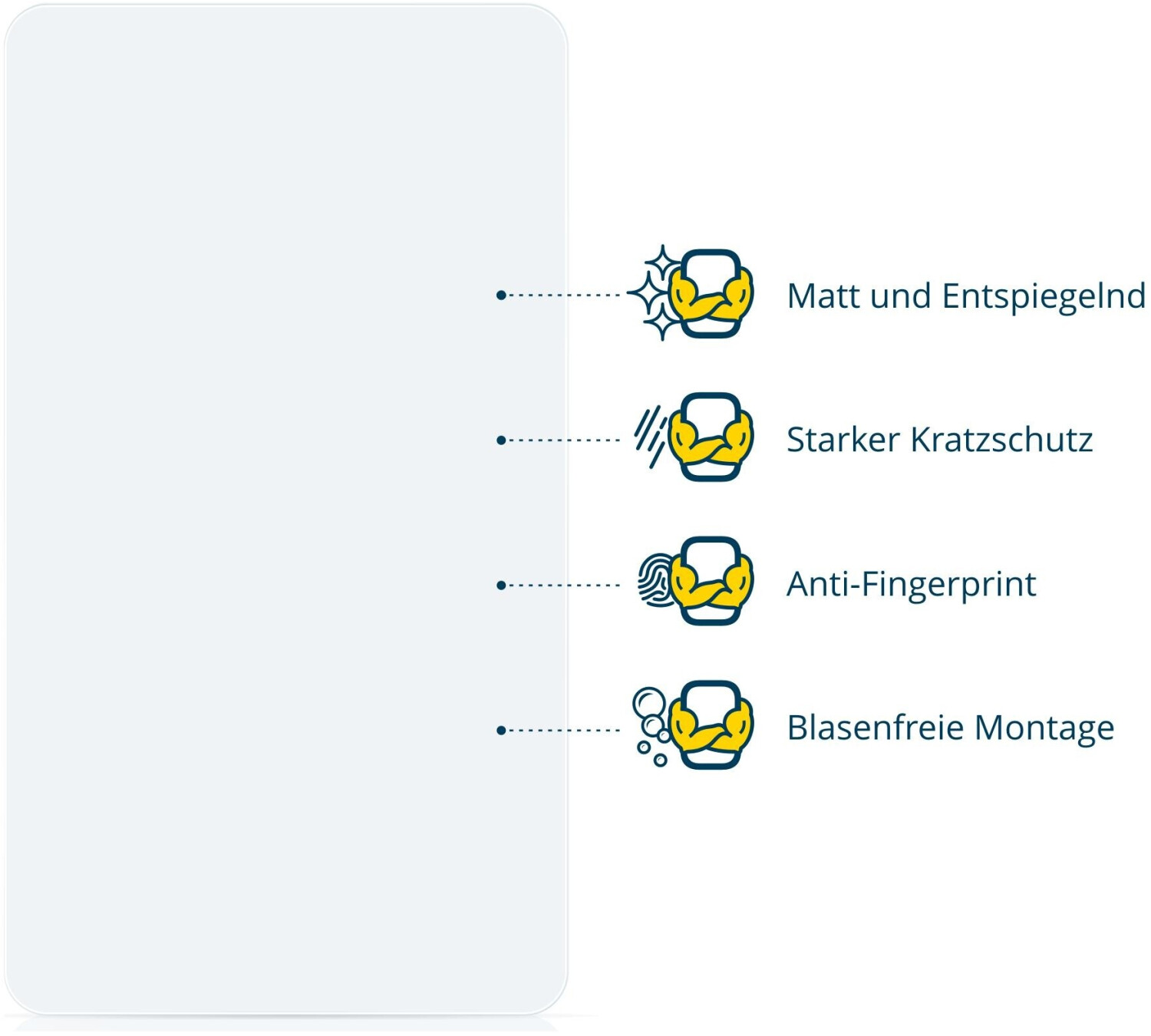 Matt und Entspiegelnd

Starker Kratzschutz

Anti-Fingerprint

Blasenfreie Montage