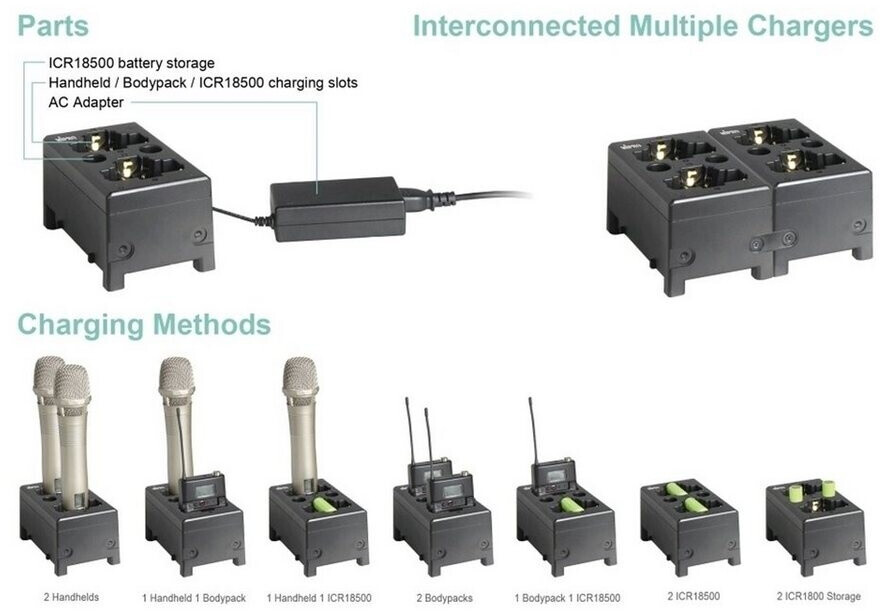 Parts

Interconnected Multiple Chargers

ICR18500 battery storage
Handheld / Bodypack / ICR18500 charging slots
AC Adapter

Charging Methods

2 Handhelds

1 Handheld 1 Bodypack

1 Handheld 1 ICR18500

2 Bodypacks

1 Bodypack 1 ICR18500

2 ICR18500

2 ICR1800 Storage