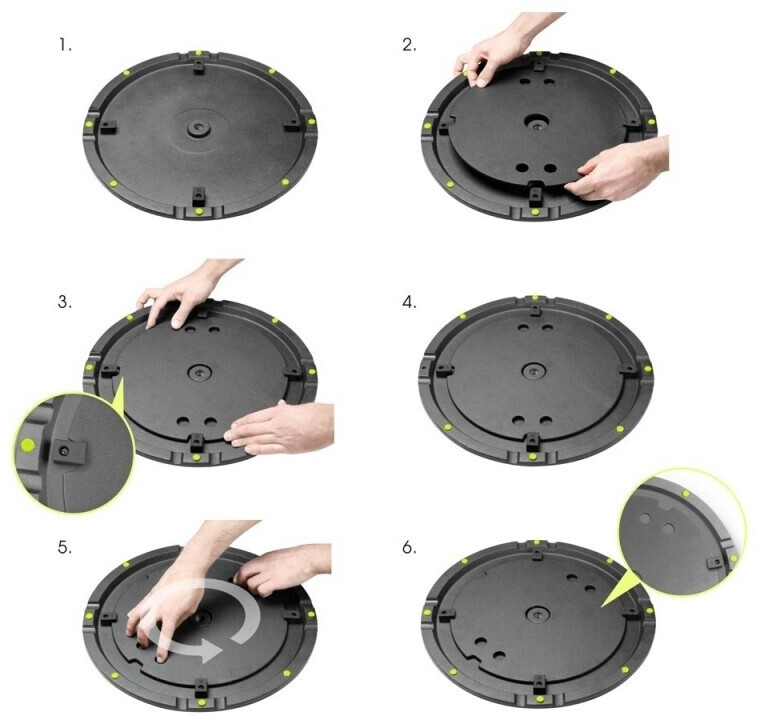 1.

2.

3.

4.

5.

6.