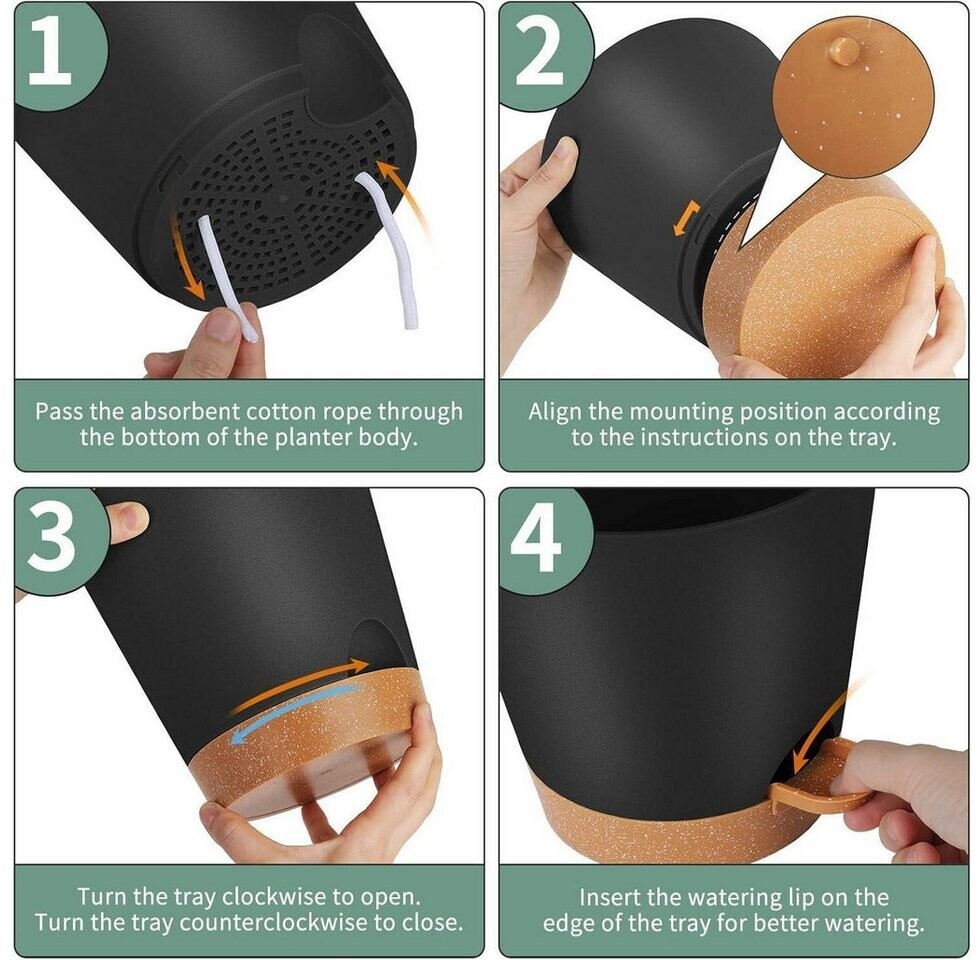 1

Pass the absorbent cotton rope through the bottom of the planter body.

2

Align the mounting position according to the instructions on the tray.

3

Turn the tray clockwise to open. Turn the tray counterclockwise to close.

4

Insert the watering lip on the edge of the tray for better watering.