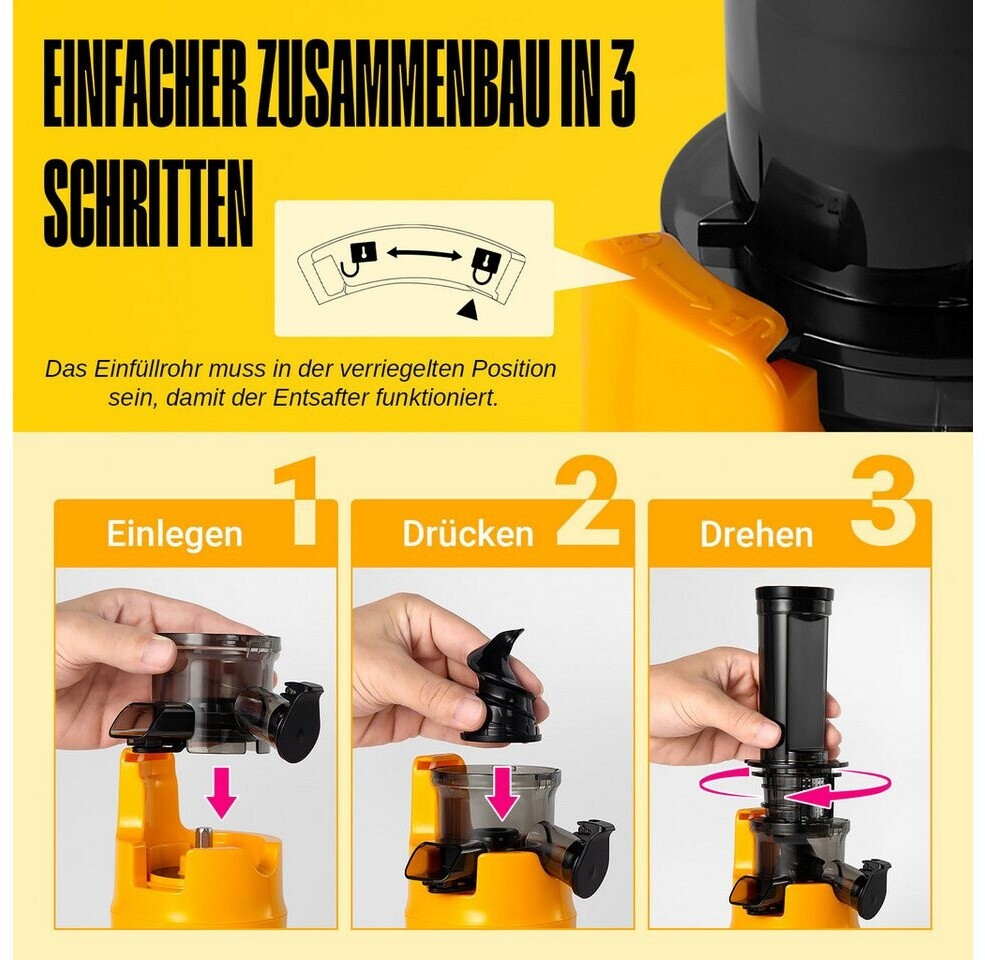 EINFACHER ZUSAMMENBAU IN 3 SCHRITTEN

Das Einfüllrohr muss in der verriegelten Position sein, damit der Entsafter funktioniert.

Einlegen 1

Drücken 2

Drehen 3