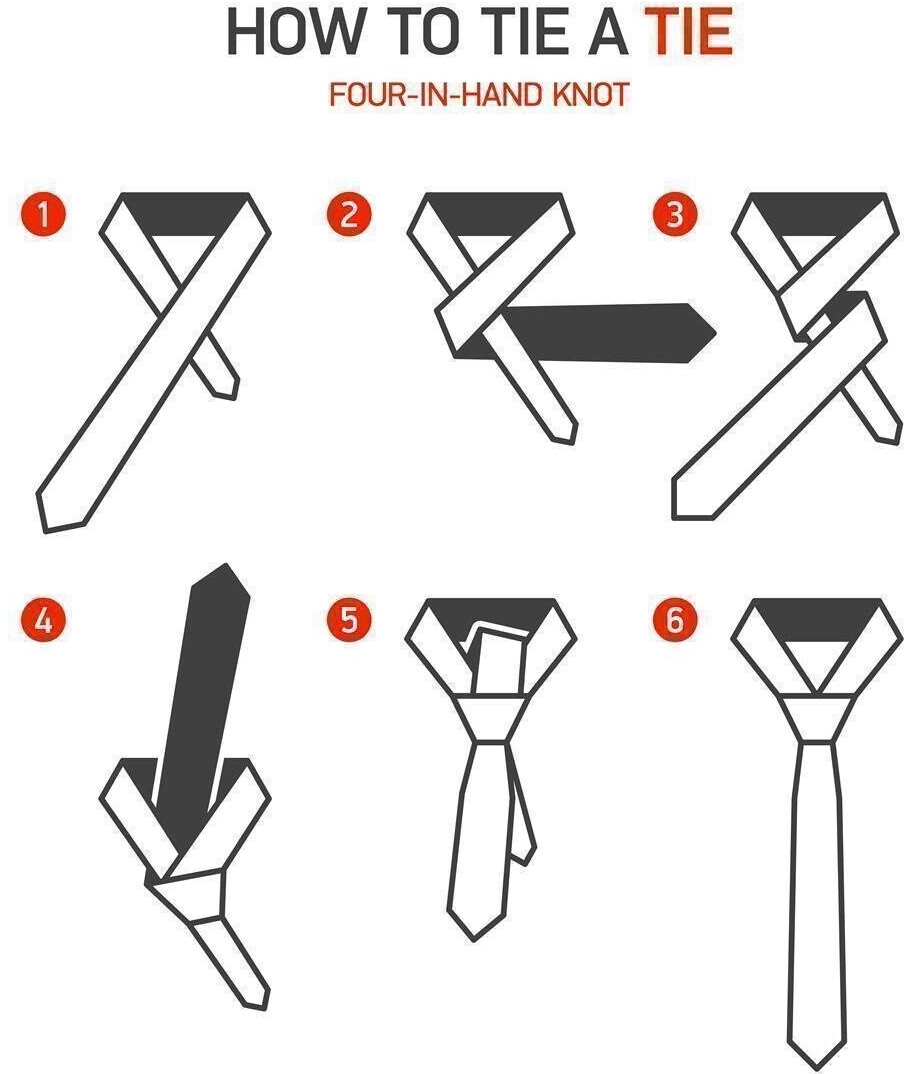 HOW TO TIE A TIE

FOUR-IN-HAND KNOT

1

2

3

4

5

6