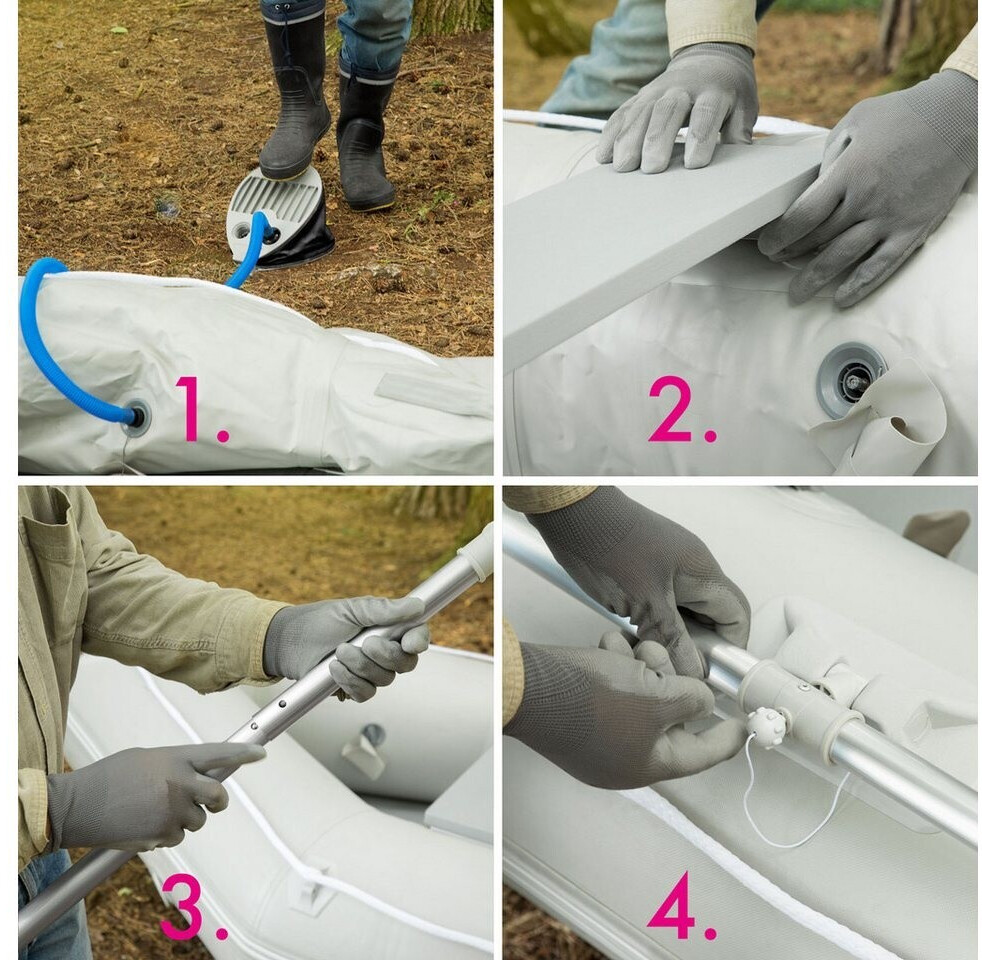 1.

2.

3.

4.