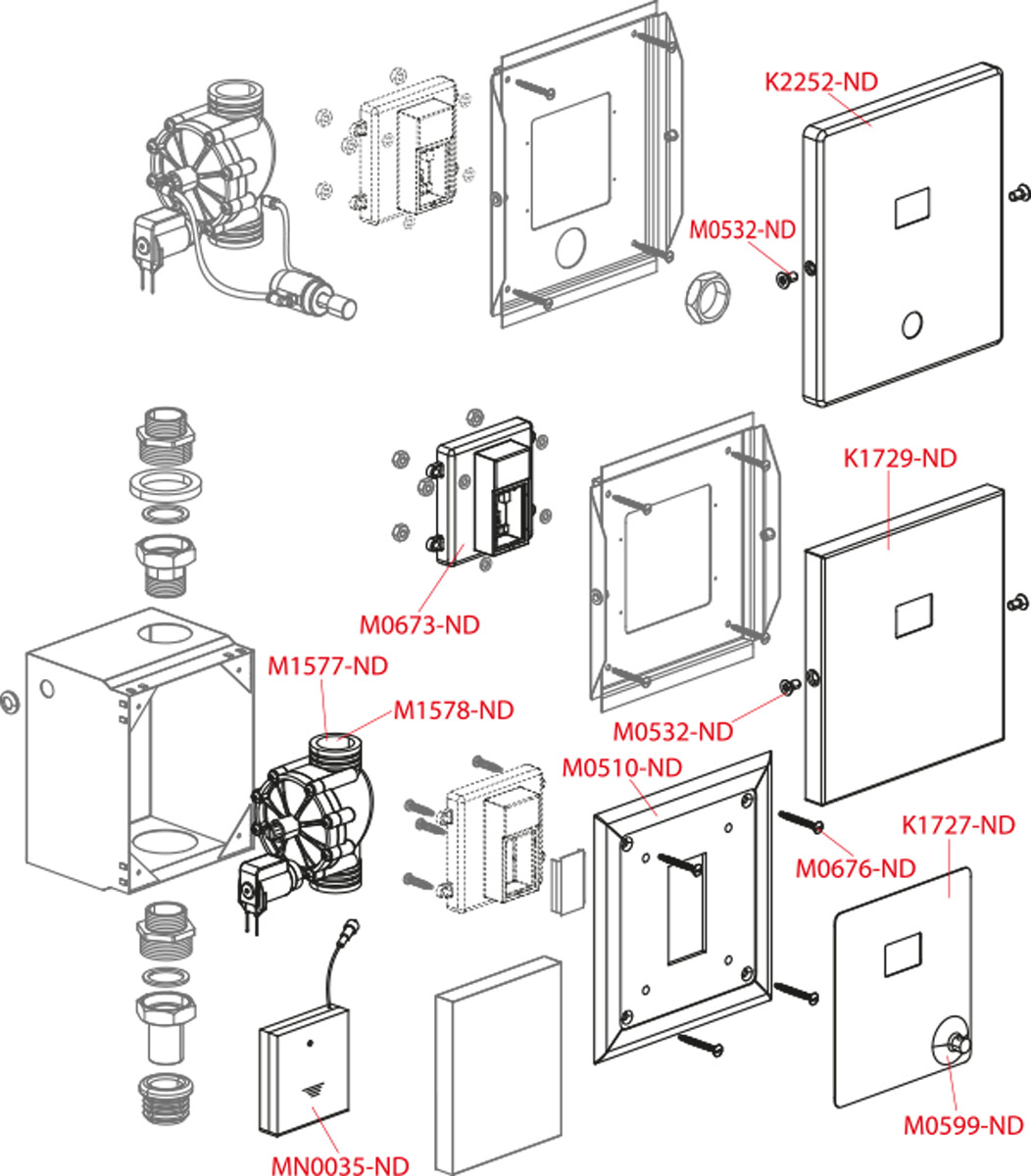 K2252-ND
M0532-ND
K1729-ND
M0673-ND
M1577-ND
M1578-ND
M0532-ND
M0510-ND
K1727-ND
M0676-ND
M0599-ND
MN0035-ND