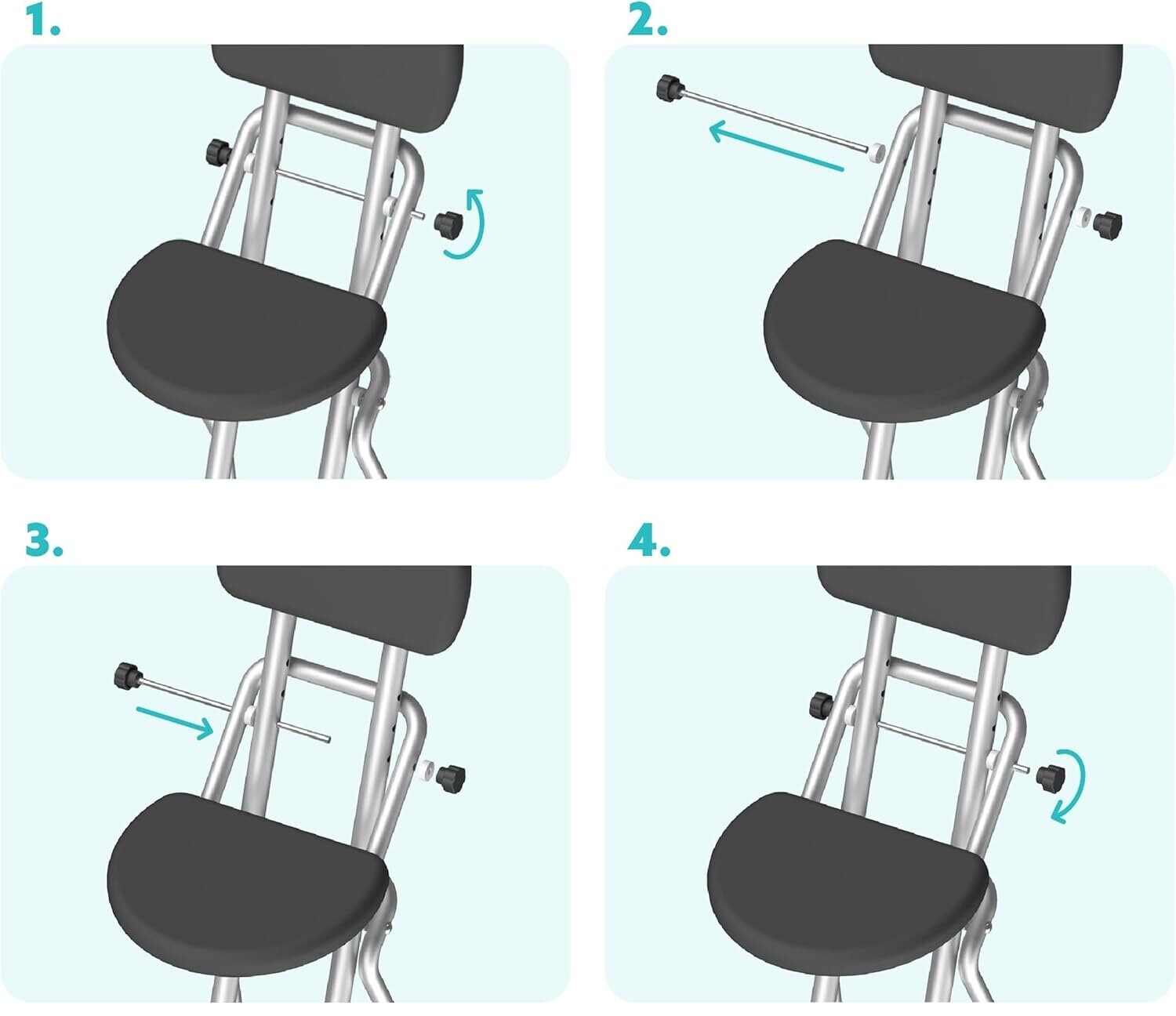 1.

2.

3.

4.