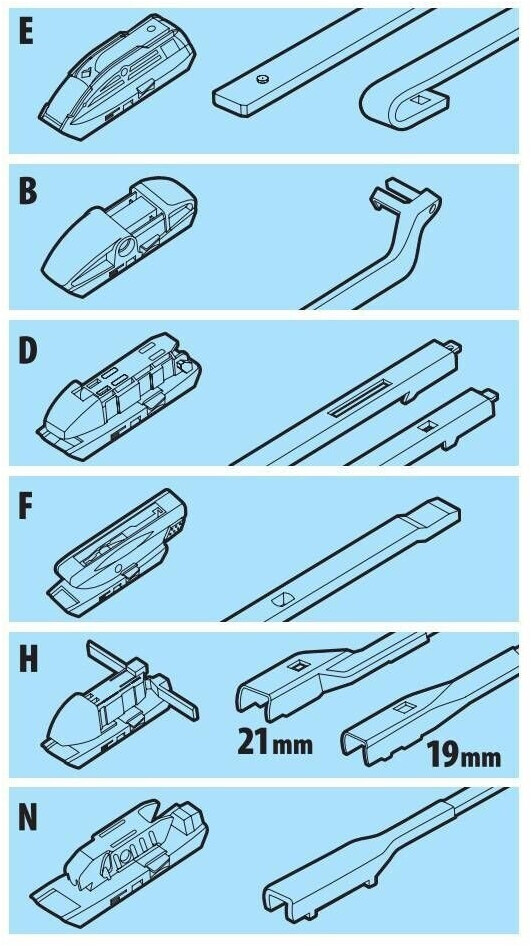 E

B

D

F

H

21mm

19mm

N