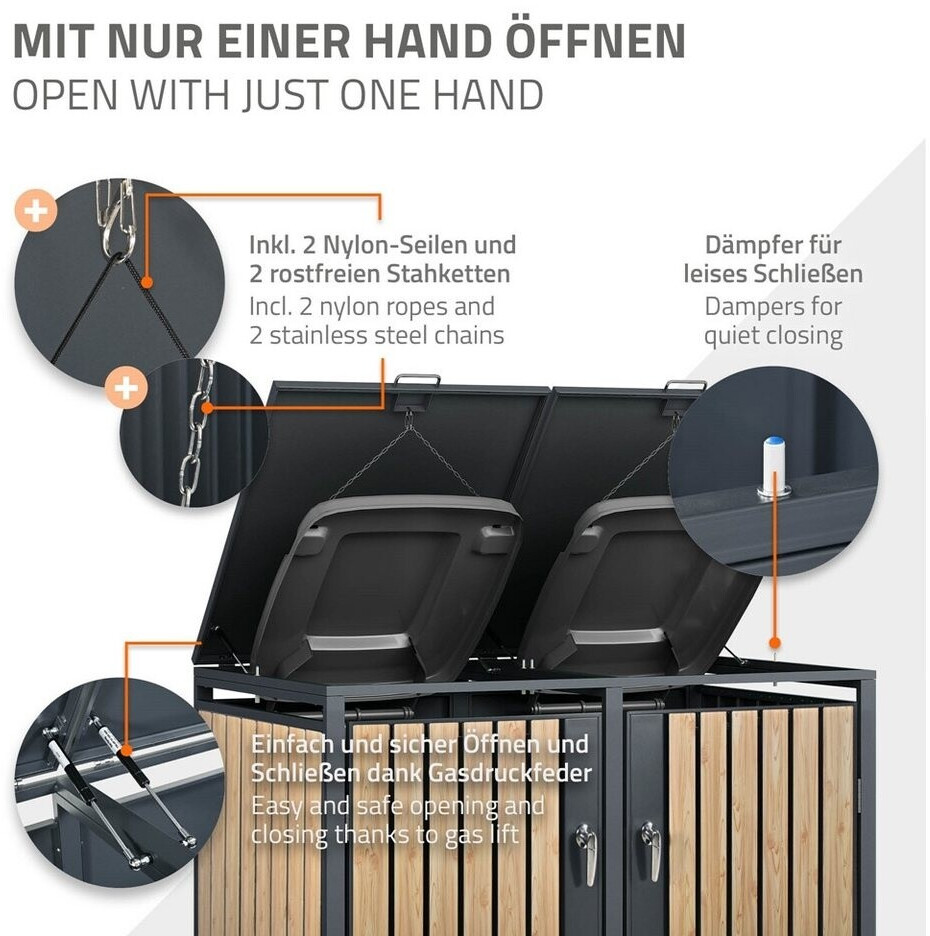 MIT NUR EINER HAND ÖFFNEN
OPEN WITH JUST ONE HAND

Inkl. 2 Nylon-Seilen und 2 rostfreien Stahketten
Incl. 2 nylon ropes and 2 stainless steel chains

Dämpfer für leises Schließen
Dampers for quiet closing

Einfach und sicher Öffnen und Schließen dank Gasdruckfeder
Easy and safe opening and closing thanks to gas lift