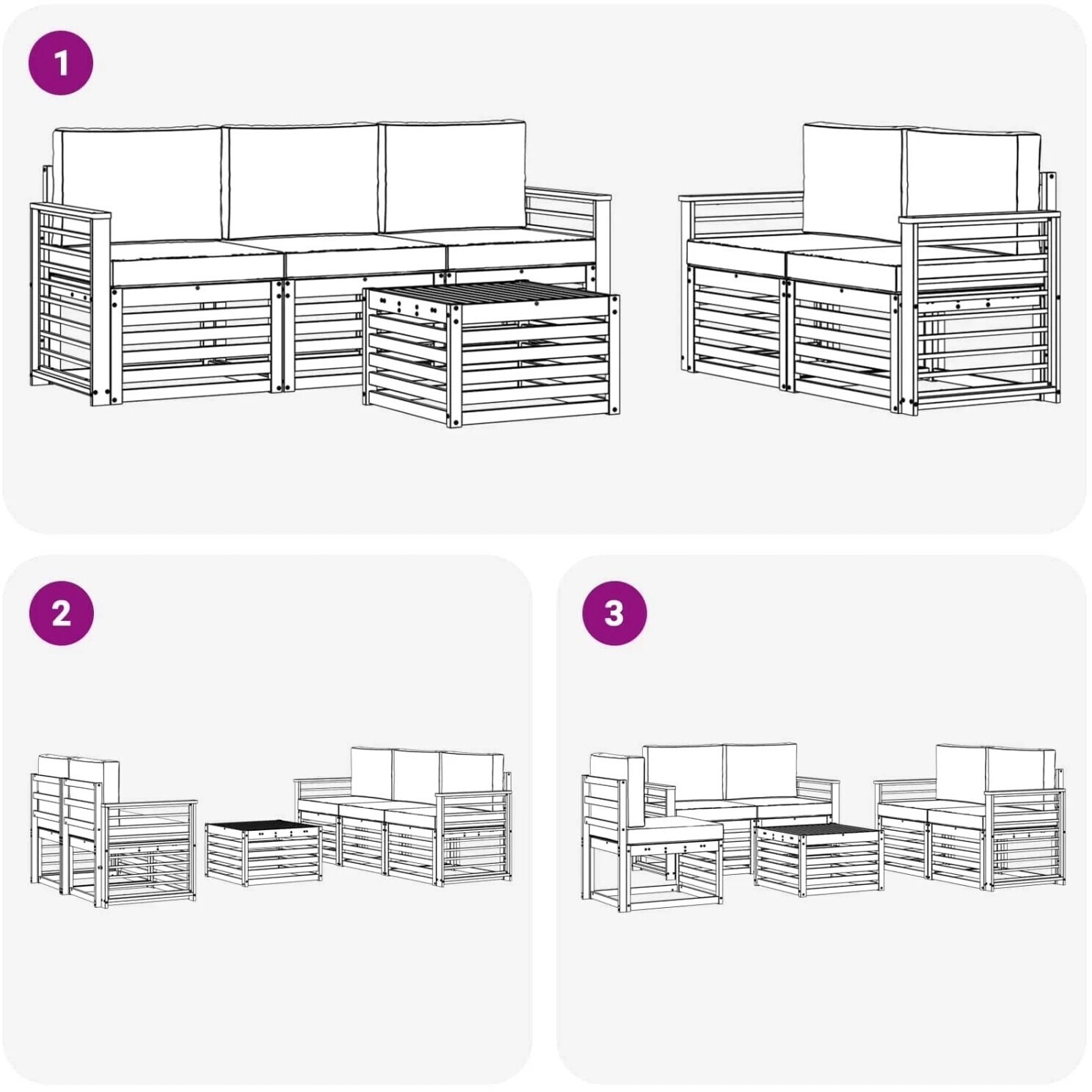 1

2

3