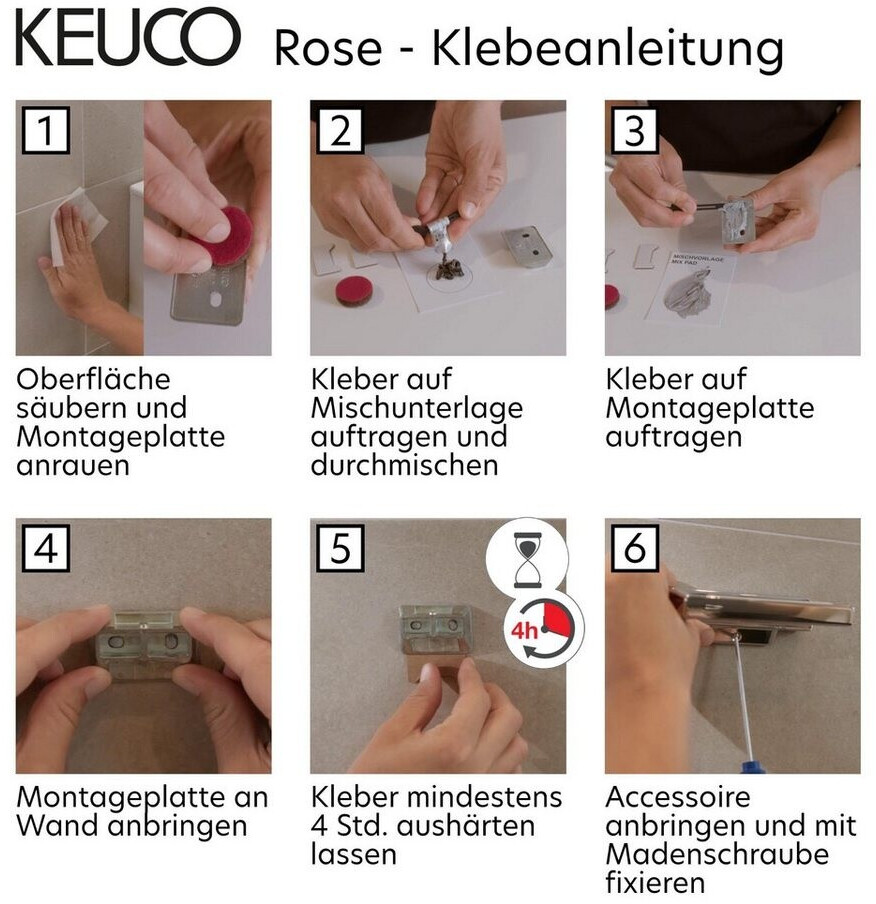 KEUCO Rose - Klebeanleitung

1

Oberfläche säubern und Montageplatte anrauen

2

Kleber auf Mischunterlage auftragen und durchmischen

3

MISCHVORLAGE MIX PAD

Kleber auf Montageplatte auftragen

4

Montageplatte an Wand anbringen

5

4h

Kleber mindestens 4 Std. aushärten lassen

6

Accessoire anbringen und mit Madenschraube fixieren