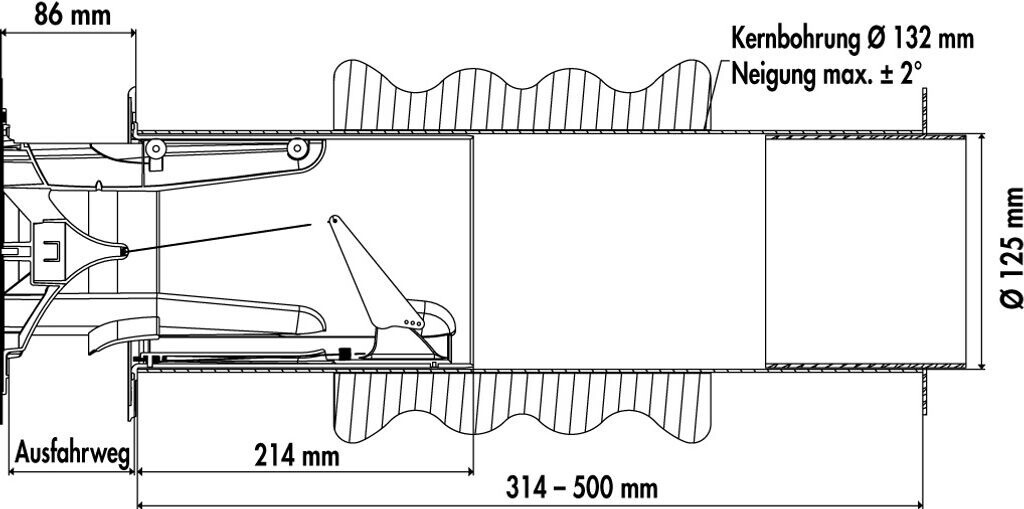 86 mm

Kernbohrung Ø 132 mm
Neigung max. ± 2°

Ø 125 mm

Ausfahrweg

214 mm

314 – 500 mm