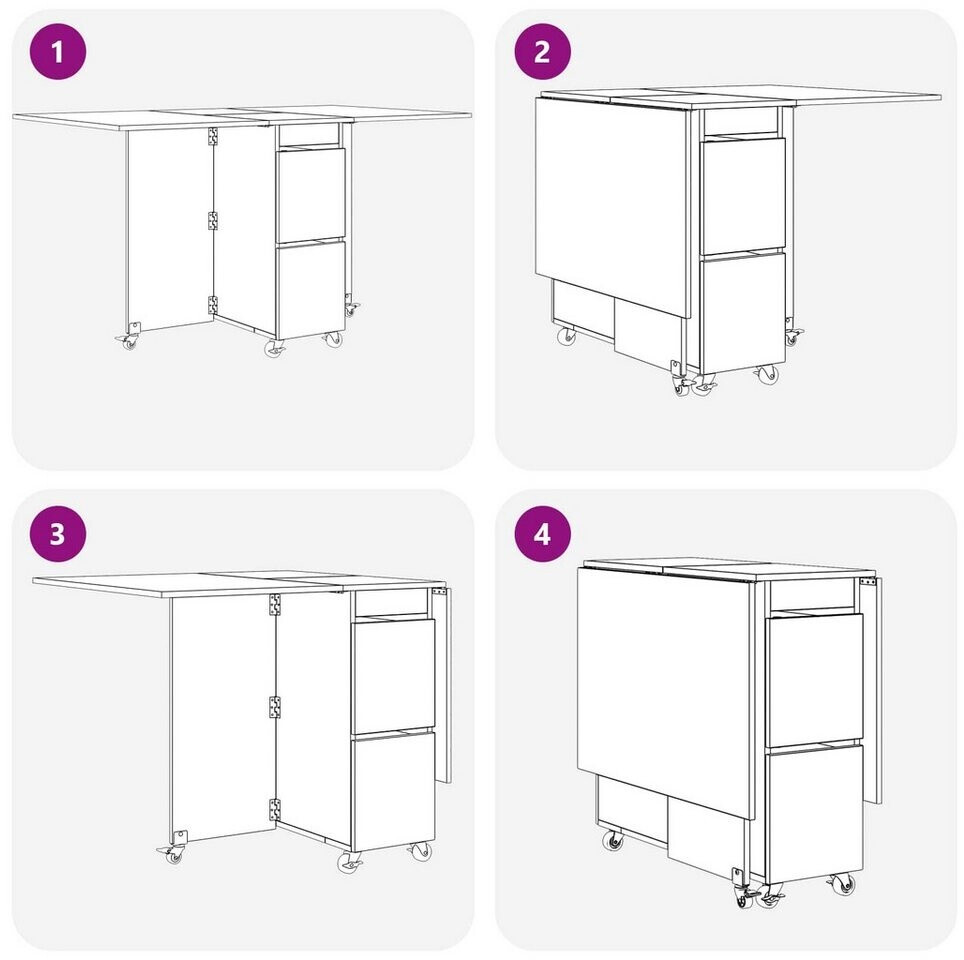 1

2

3

4