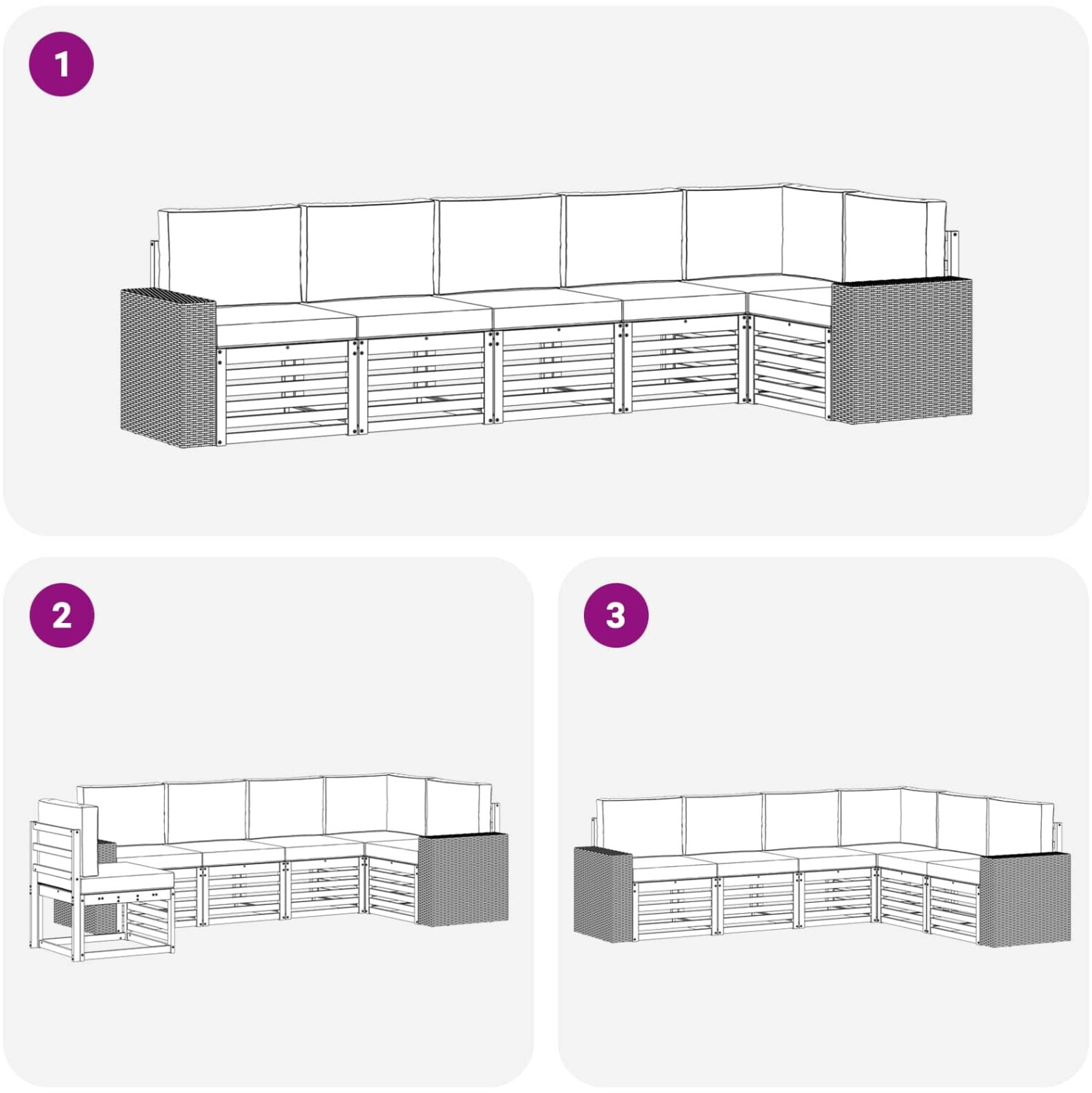 1

2

3