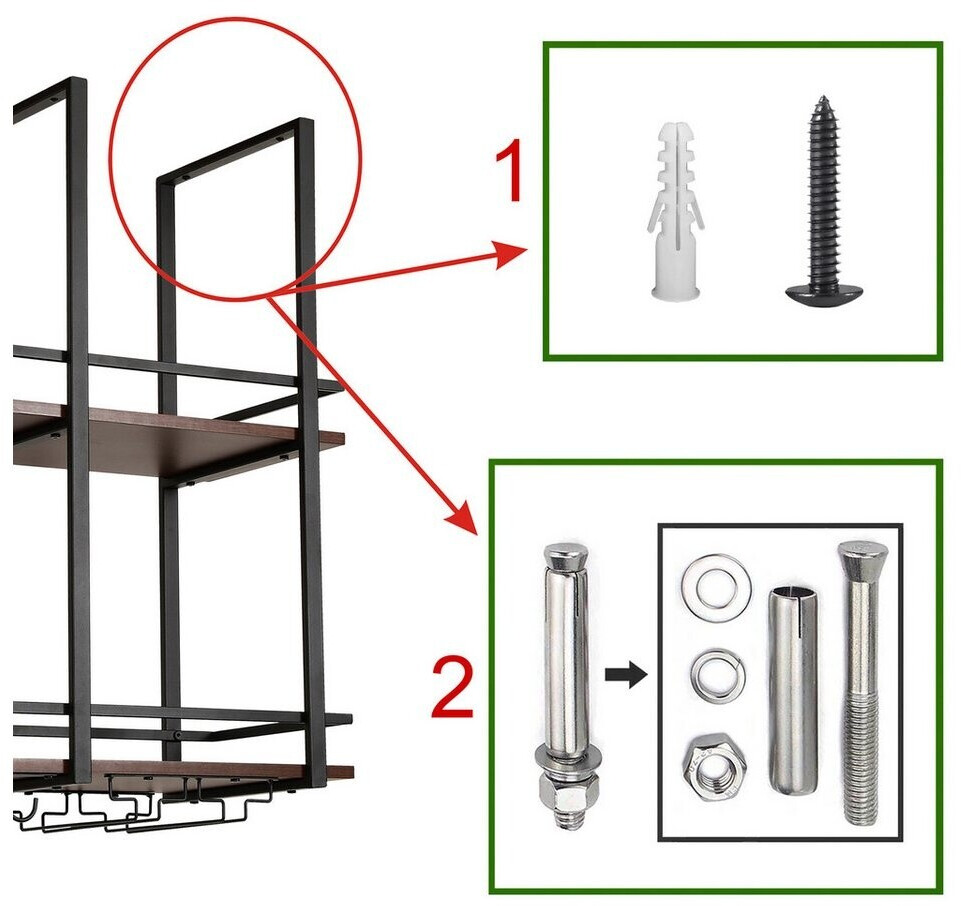 1

2