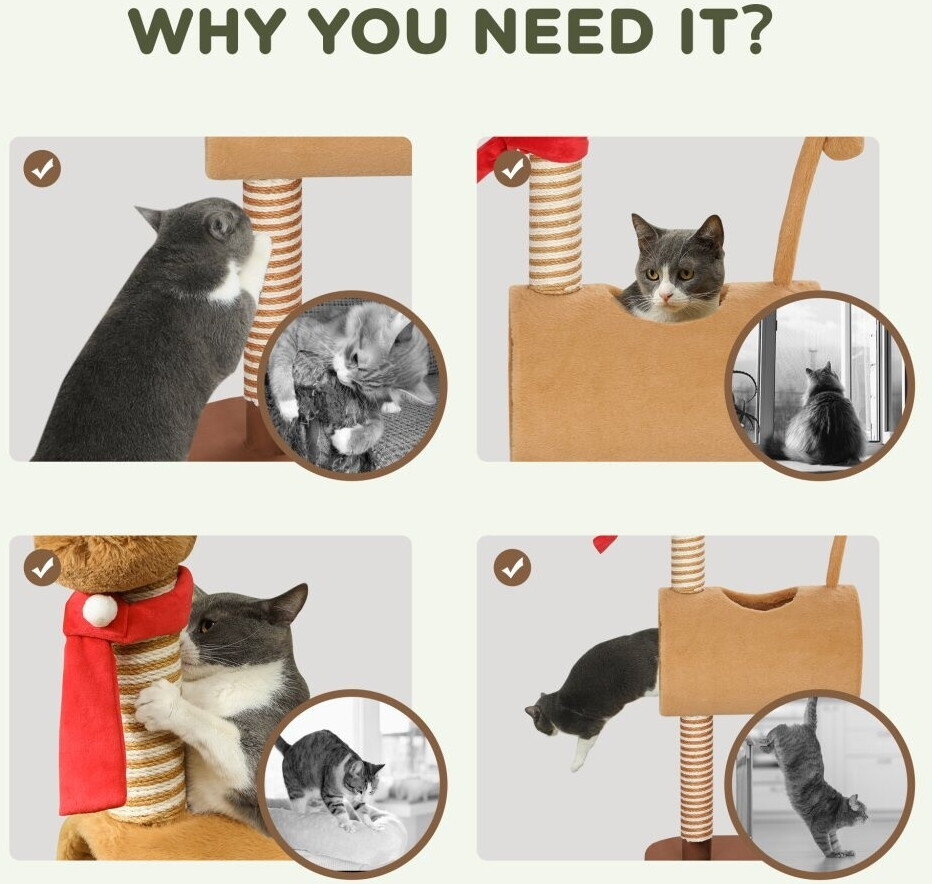 WHY YOU NEED IT?