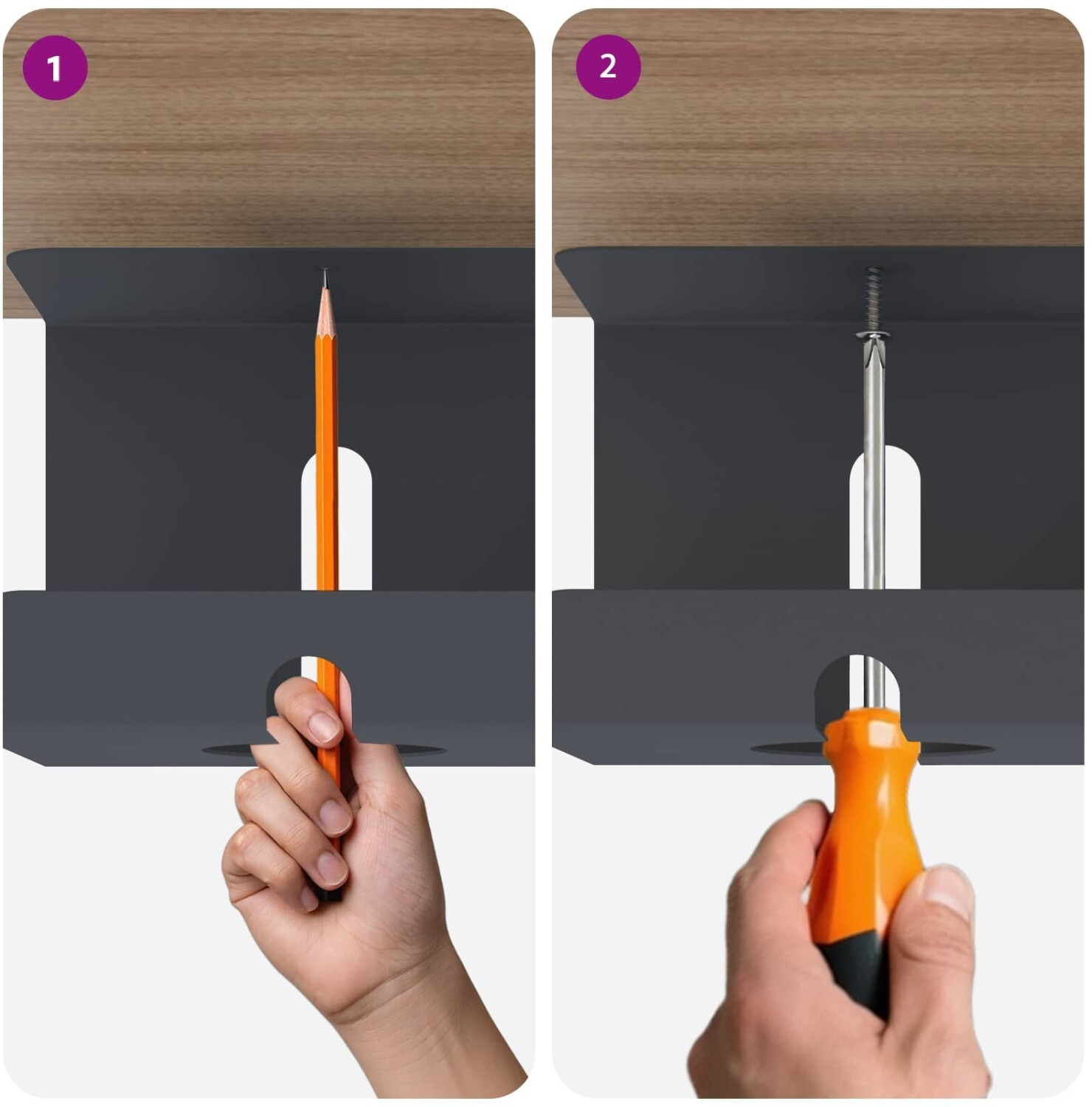 1

2